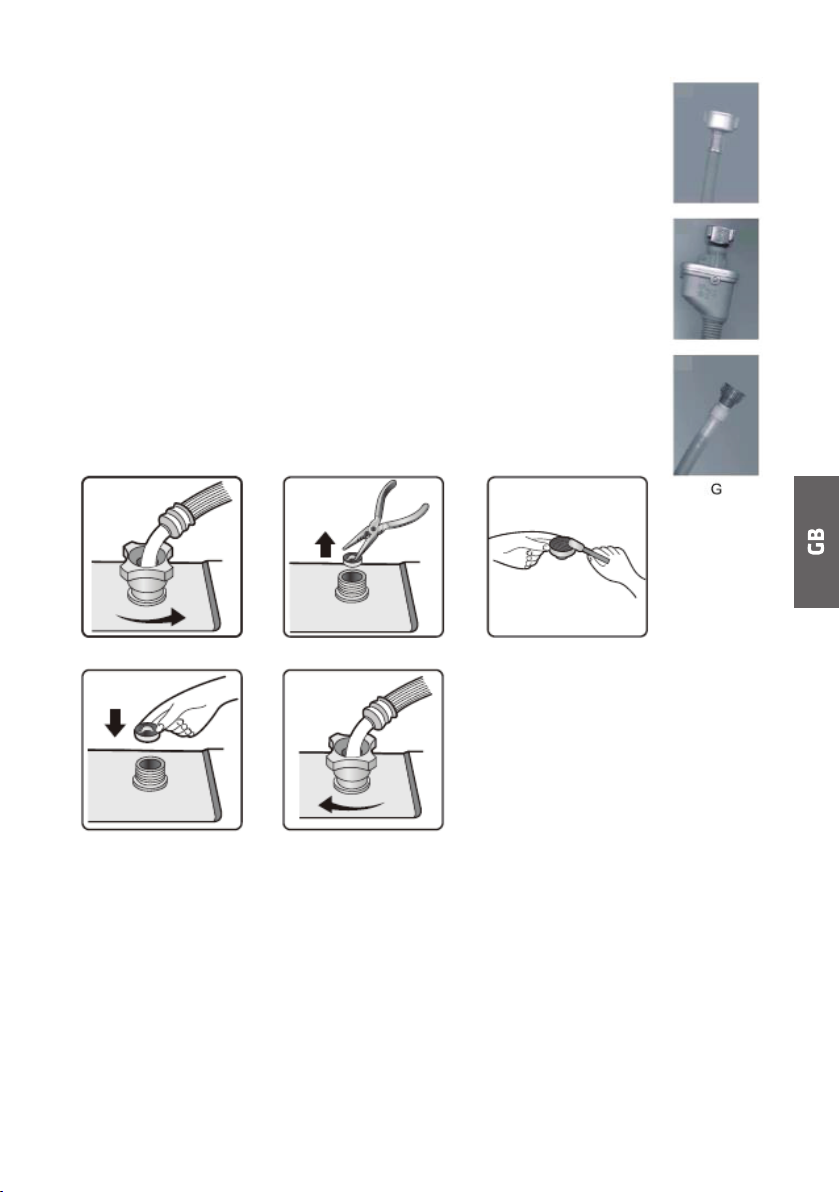 G

GB