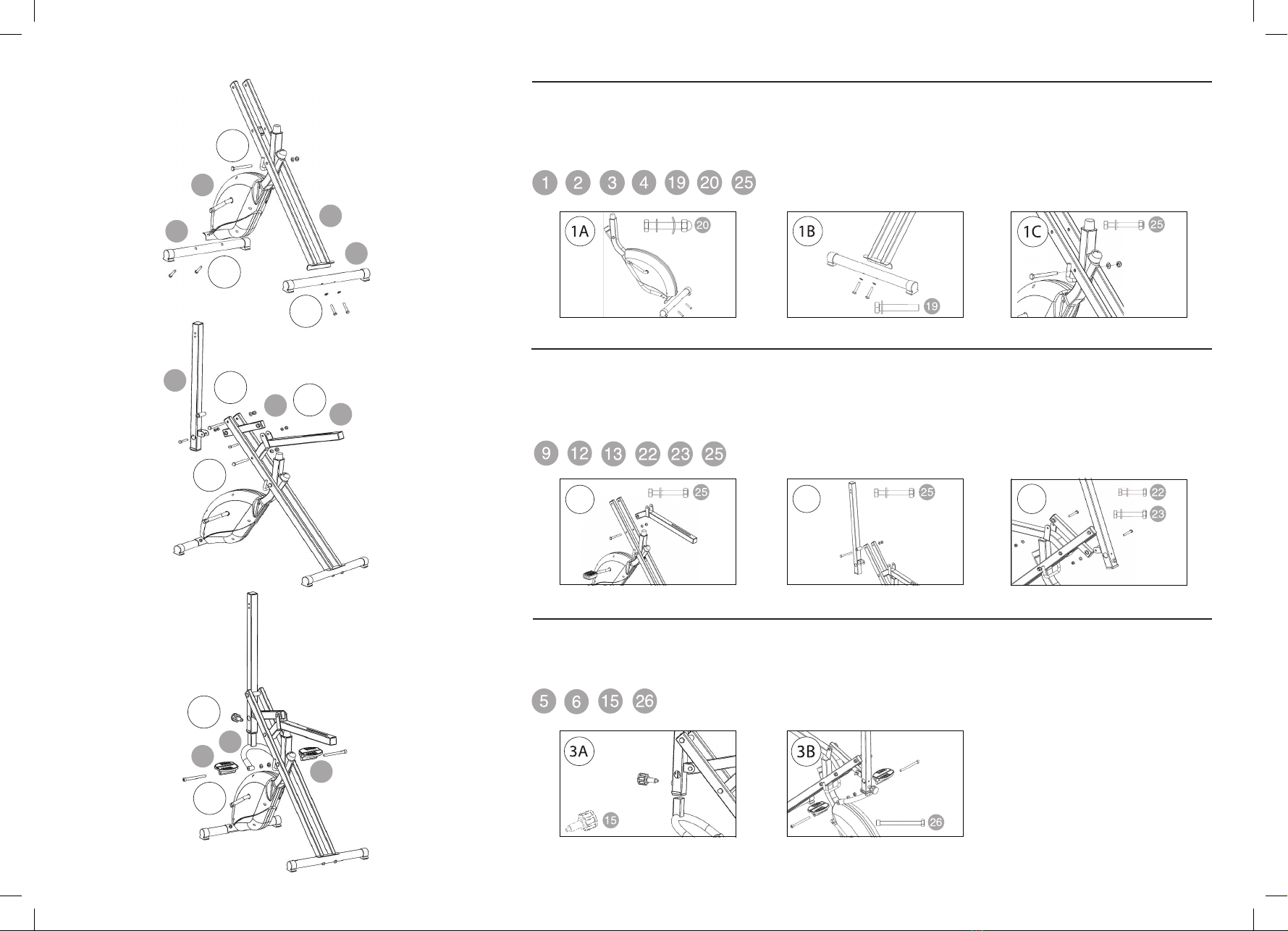 1 2 3 4 19 20 25

1A 20

1B 19

1C 25

9 12 13 22 23 25

25

25

22
23

5 6 15 26

3A
15

3B
26