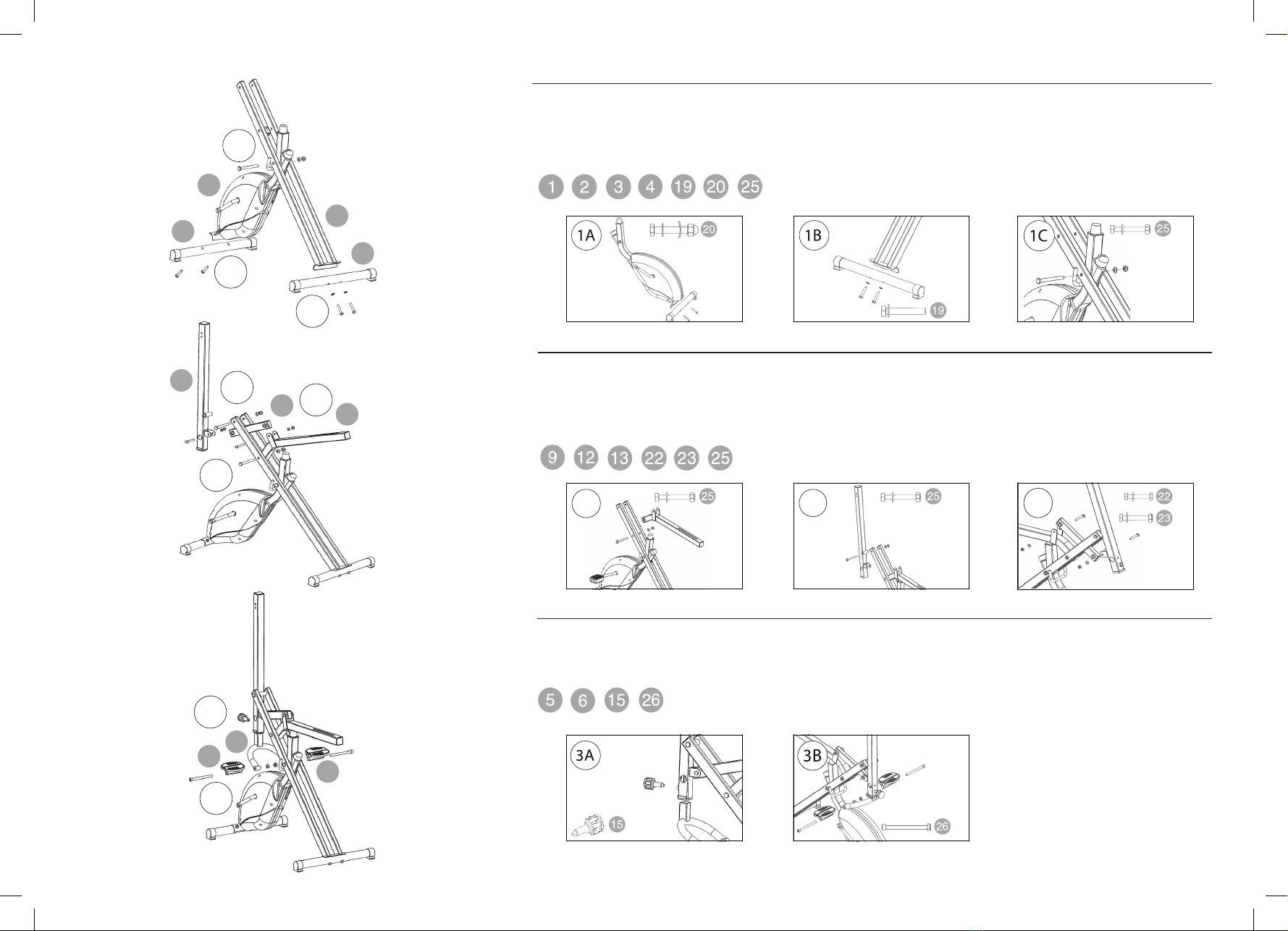 1 2 3 4 19 20 25

1A 20

1B 19

1C 25

9 12 13 22 23 25

25

25

22
23

5 6 15 26

3A

15

3B

26