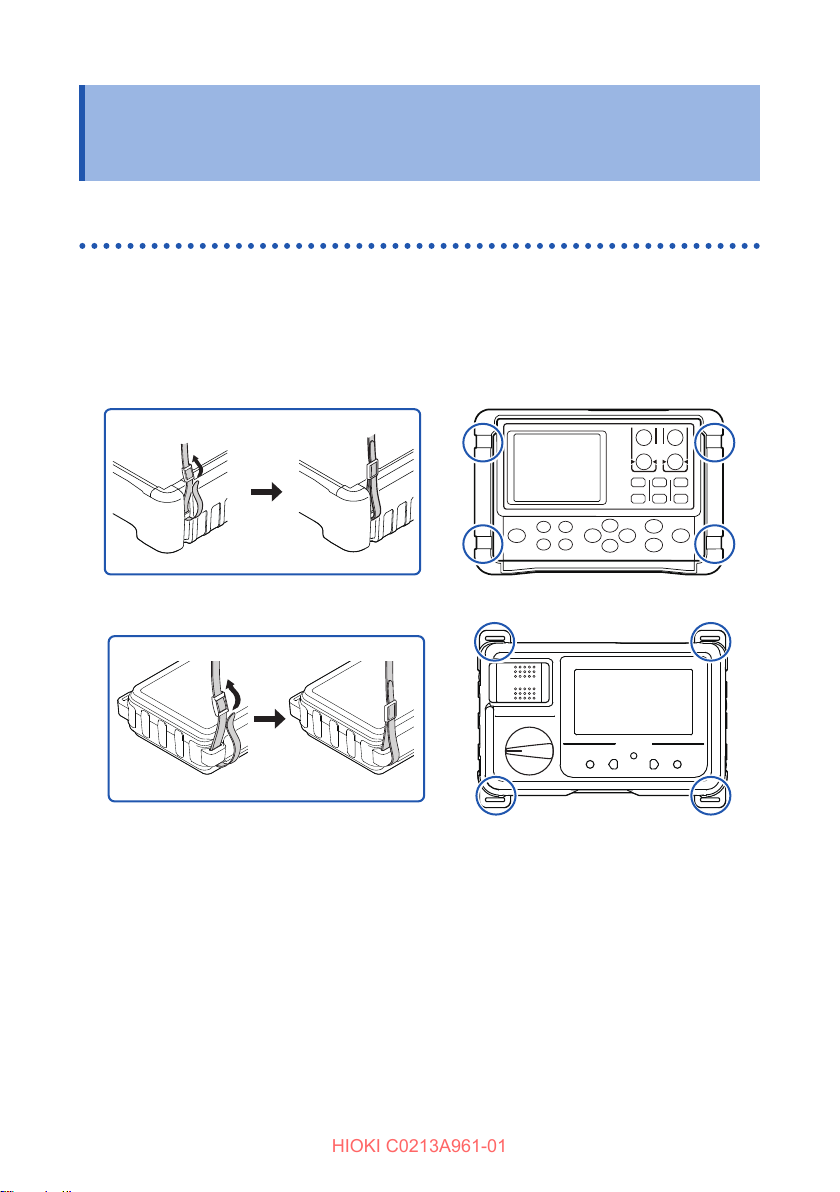 HIOKI C0213A961-01