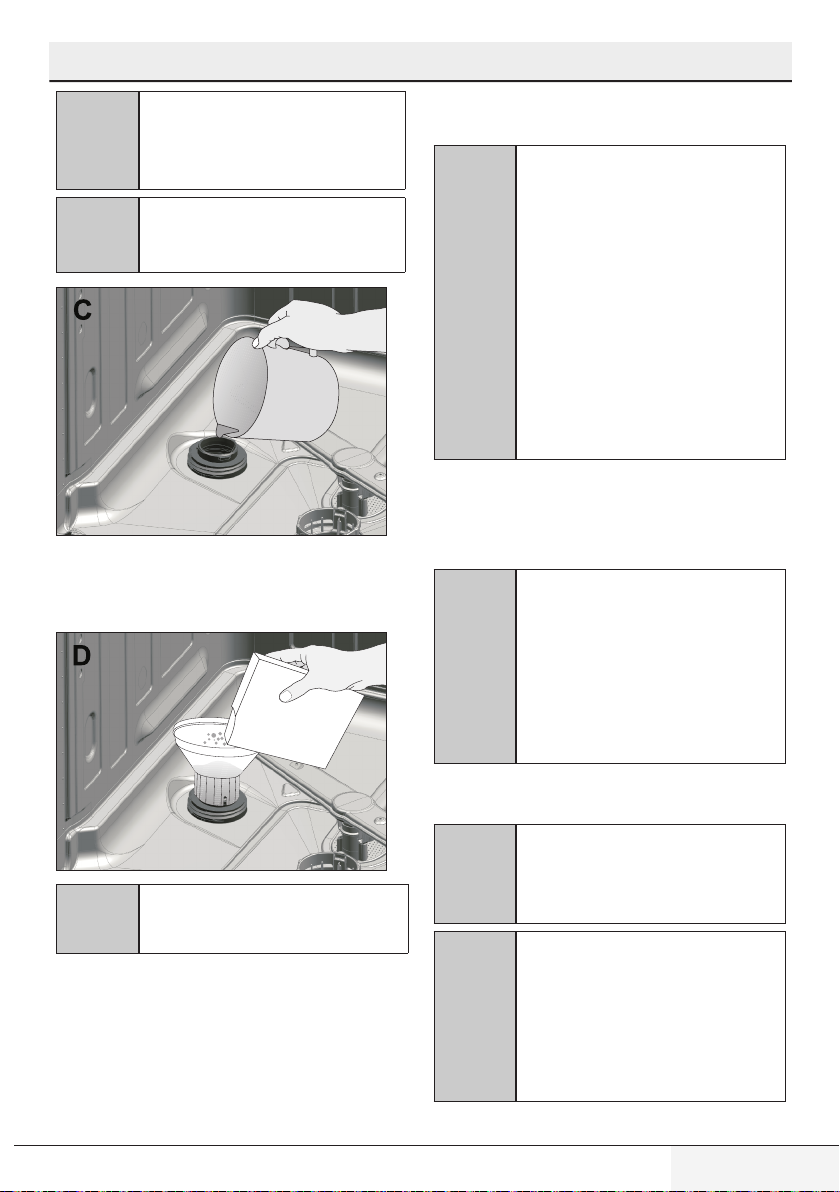 C

D