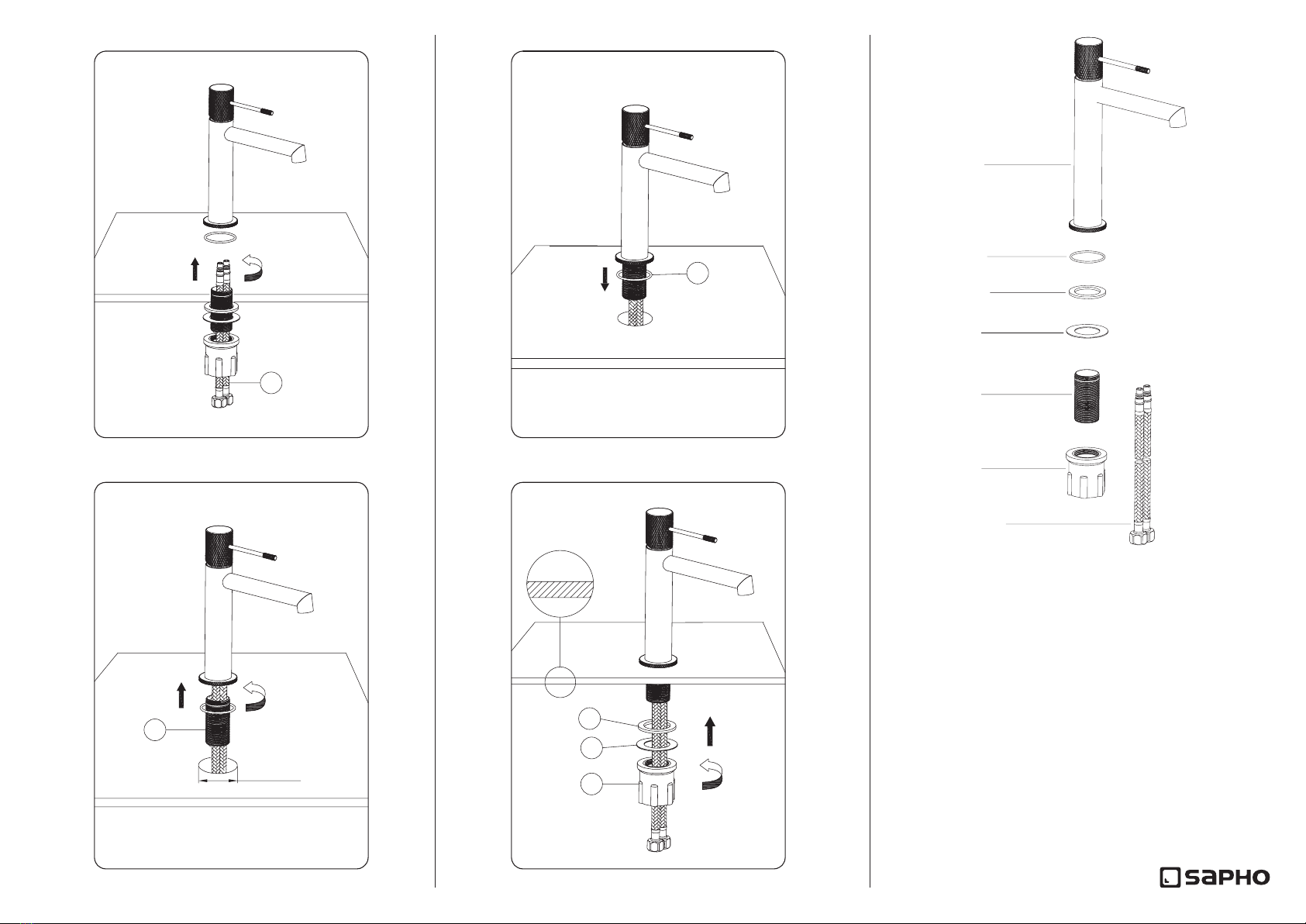 SAPHO