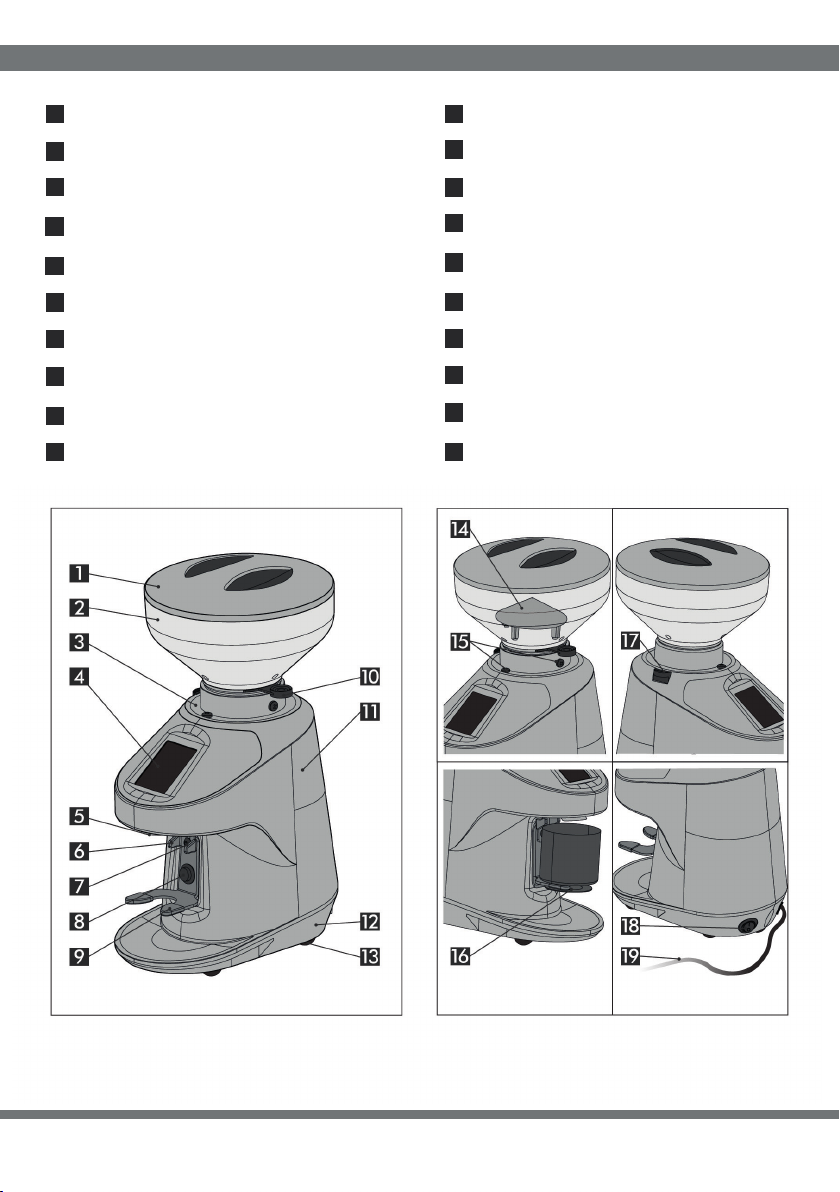 1
2
3
4
5
6
7
8
9
10
11
12
13
14
15
16
17
18
19