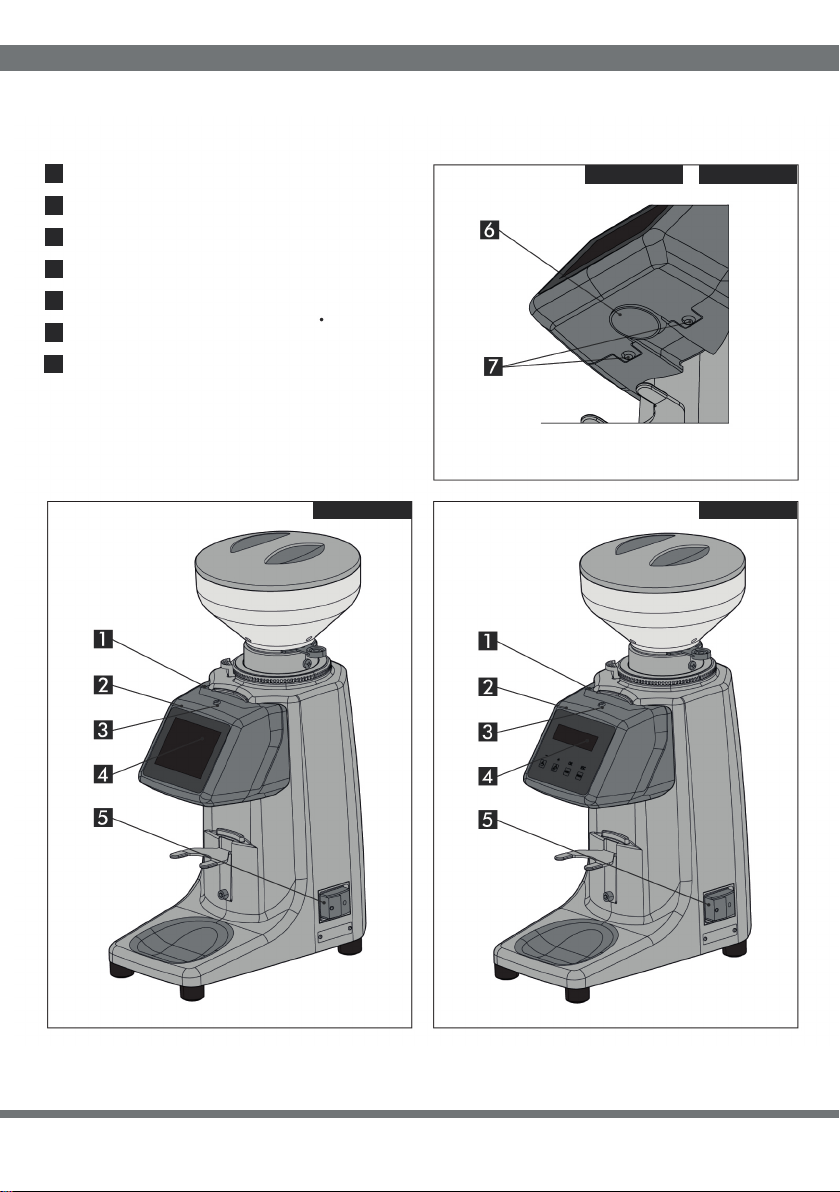 6

7

1

2

3

4

5

1

2

3

4

5