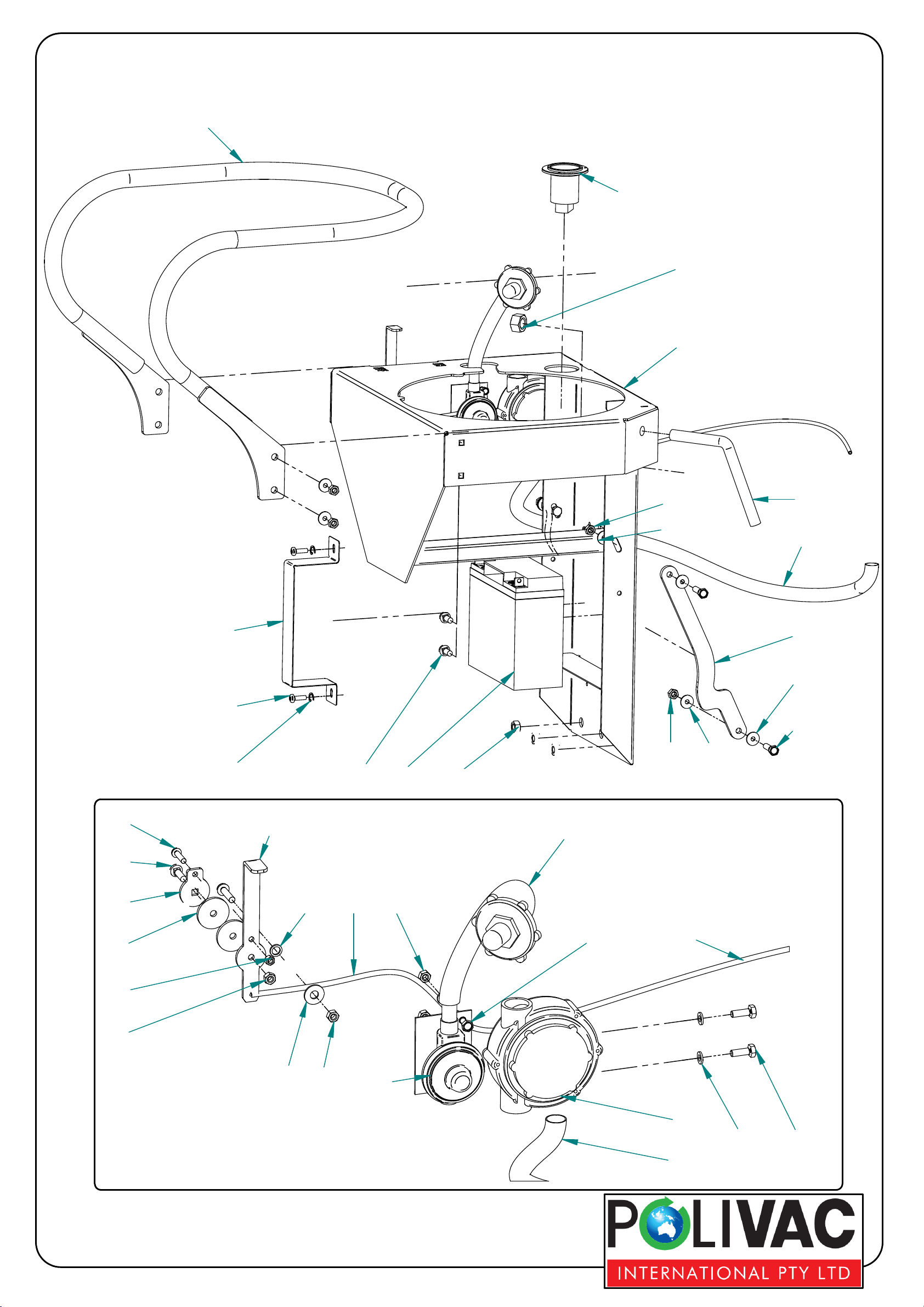 POLIVAC
INTERNATIONAL PTY LTD