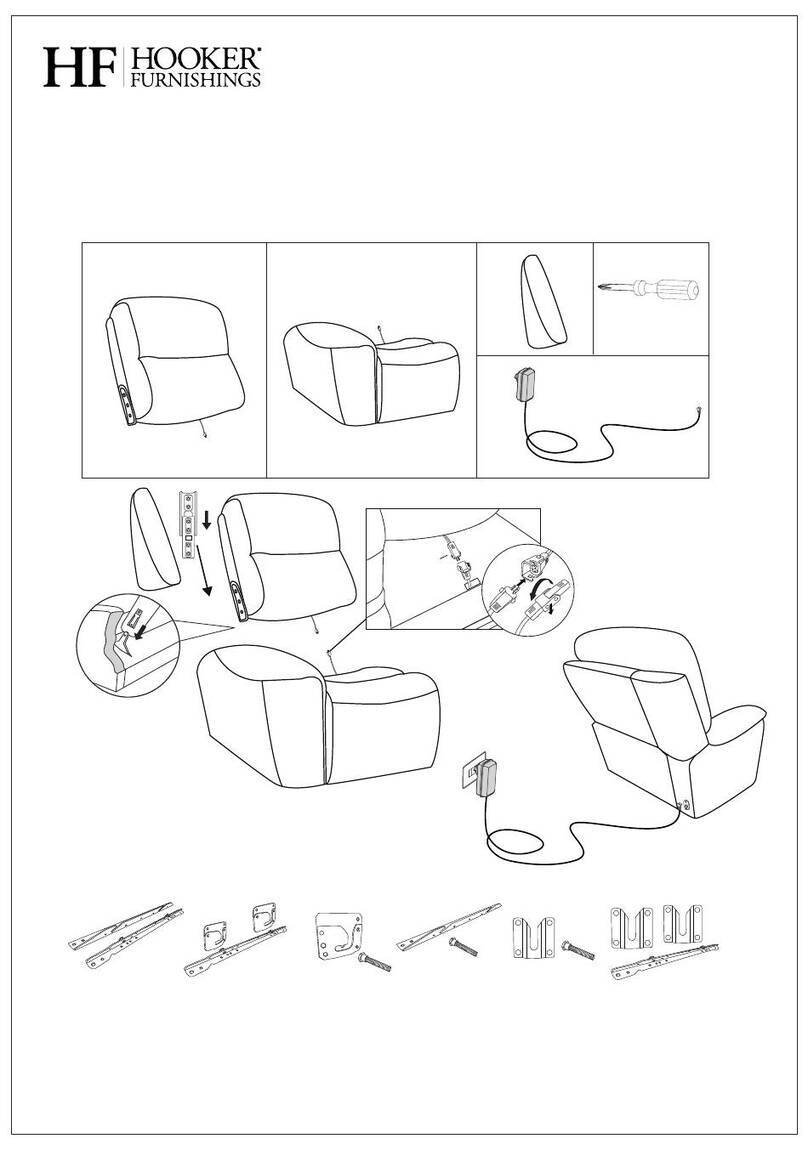 HF HOOKER® FURNISHINGS