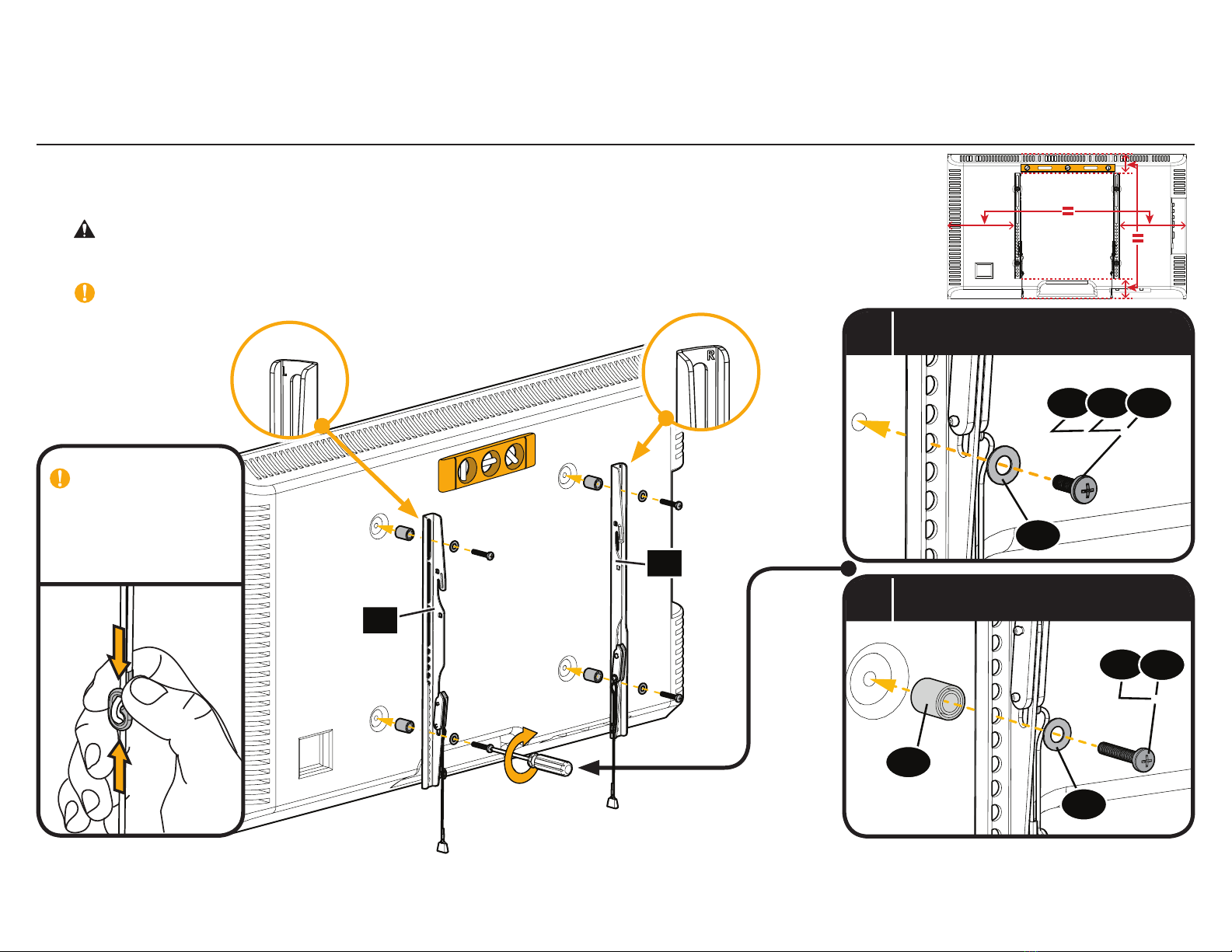 L

R

=

=