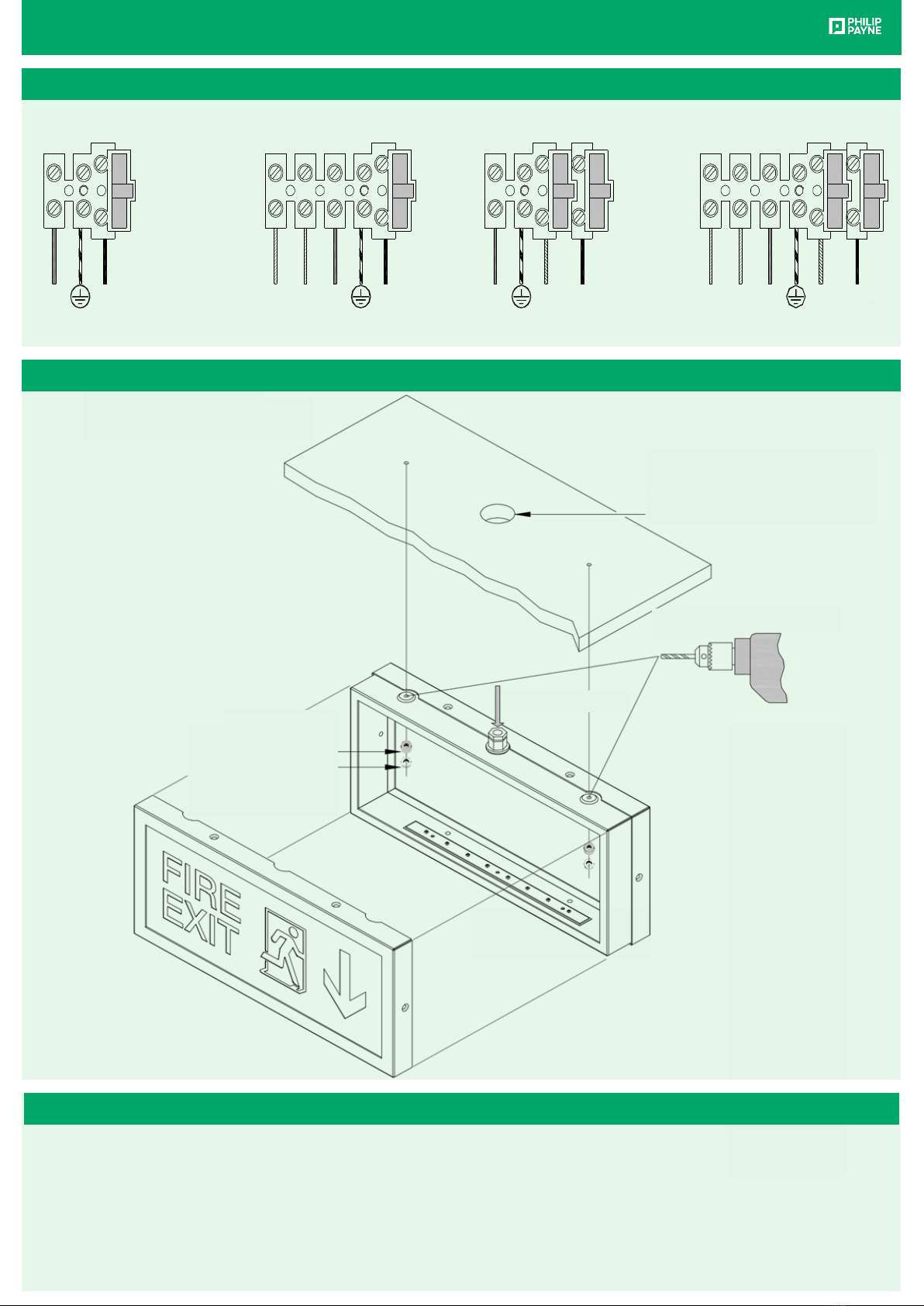 PHILIP PAYNE

FIRE EXIT