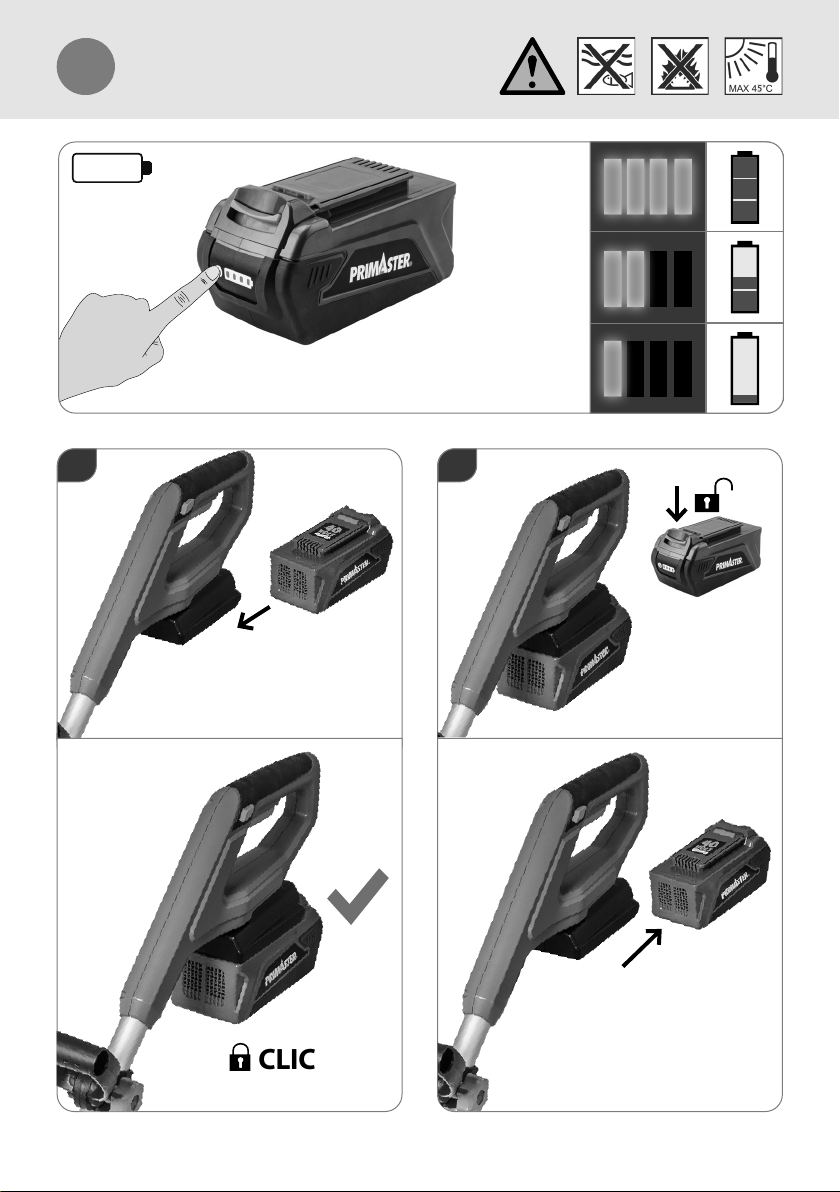 MAX 45°C

PRIMASTER

PRIMASTER

PRIMASTER

PRIMASTER

PRIMASTER

CLIC

PRIMASTER