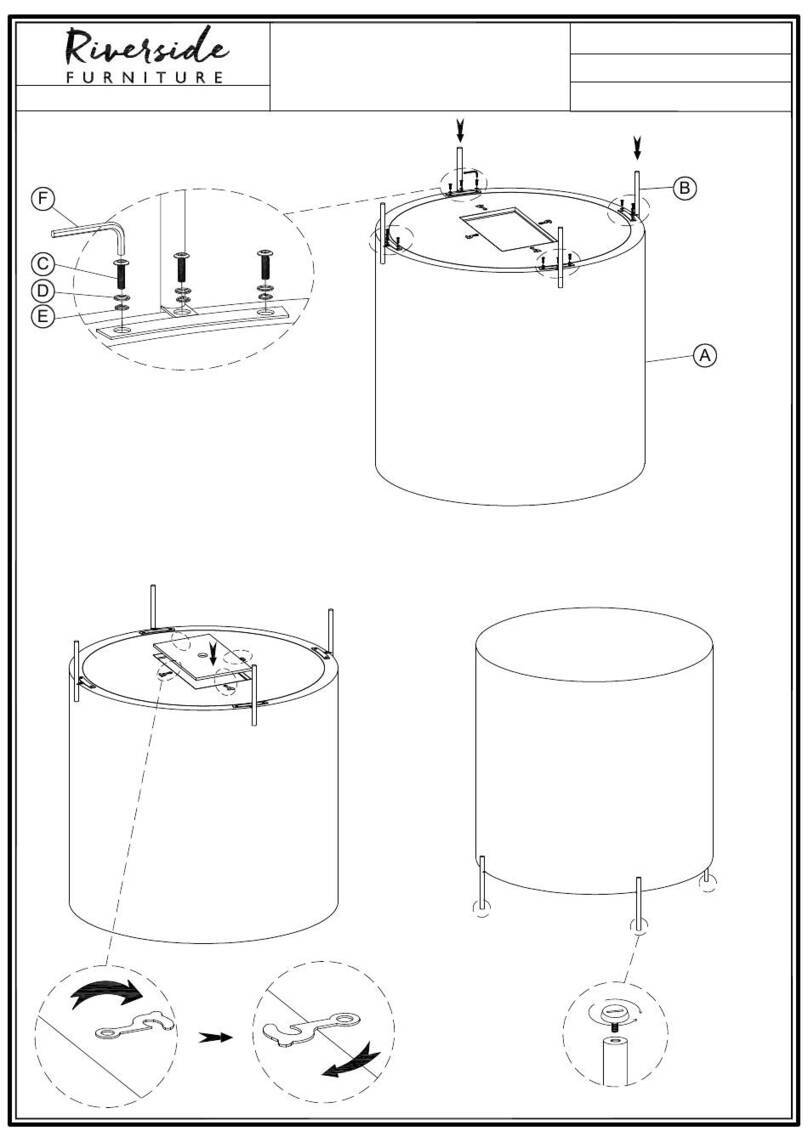 Riverside
FURNITURE

F
C
D
E
B
A