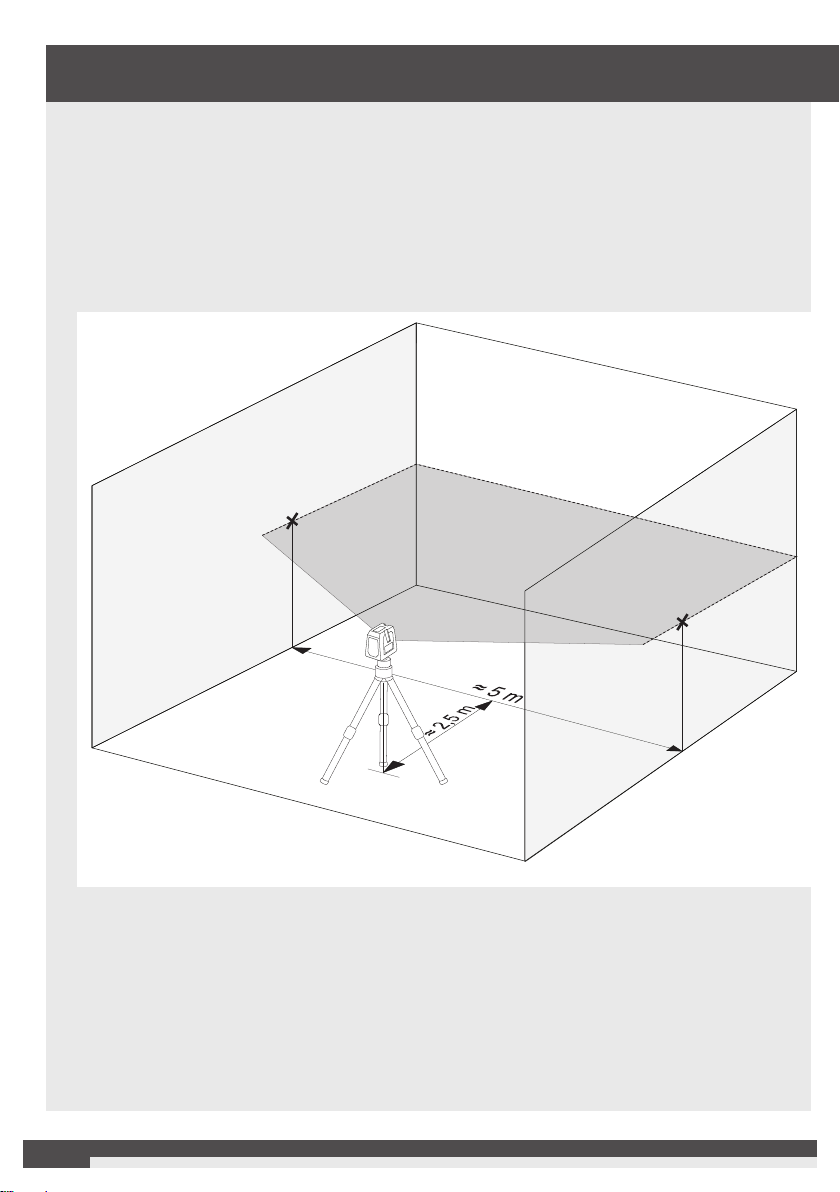 ≈ 5 m

≈ 2,5 m