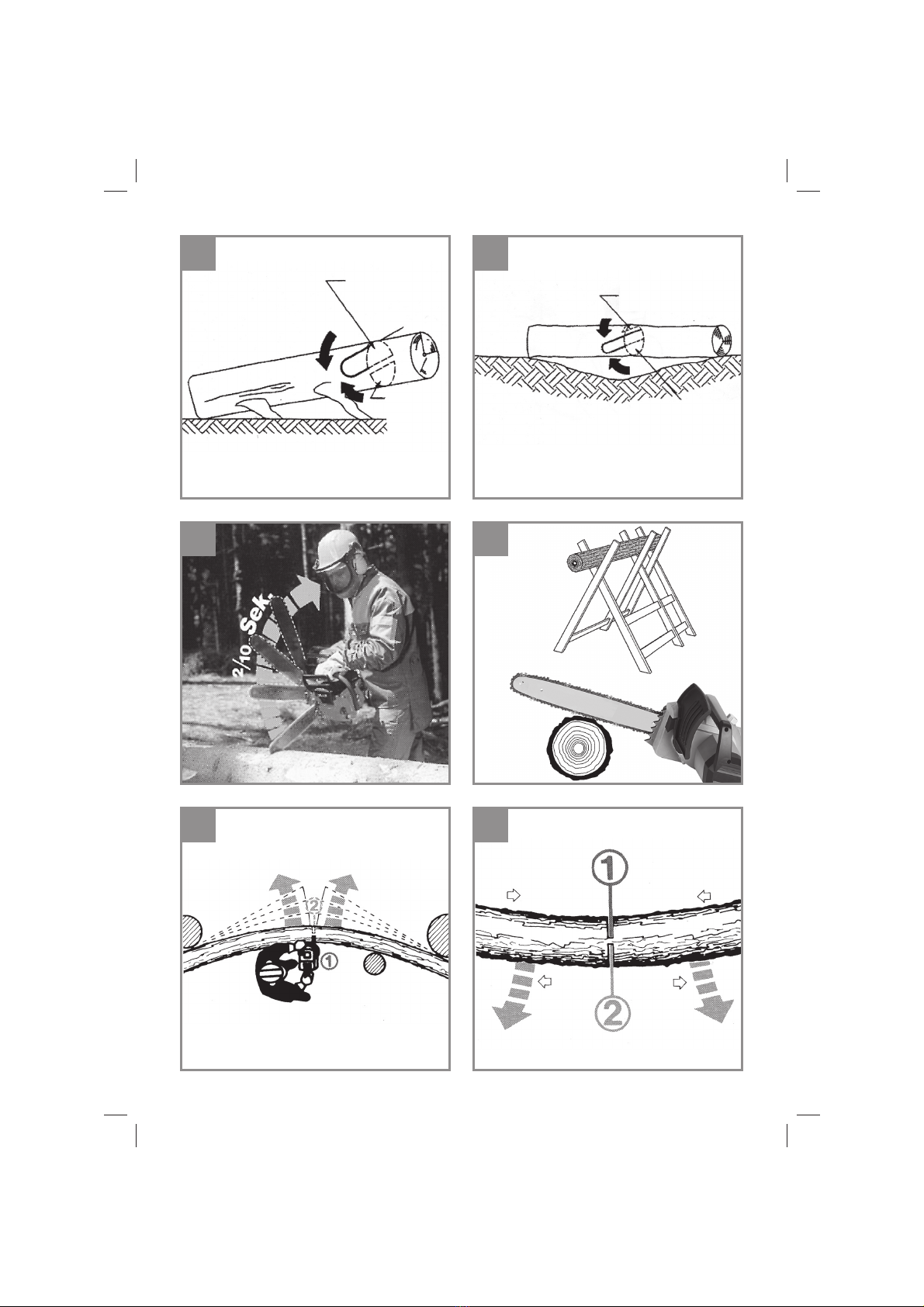 2/10 Sek.

2
1

1
2