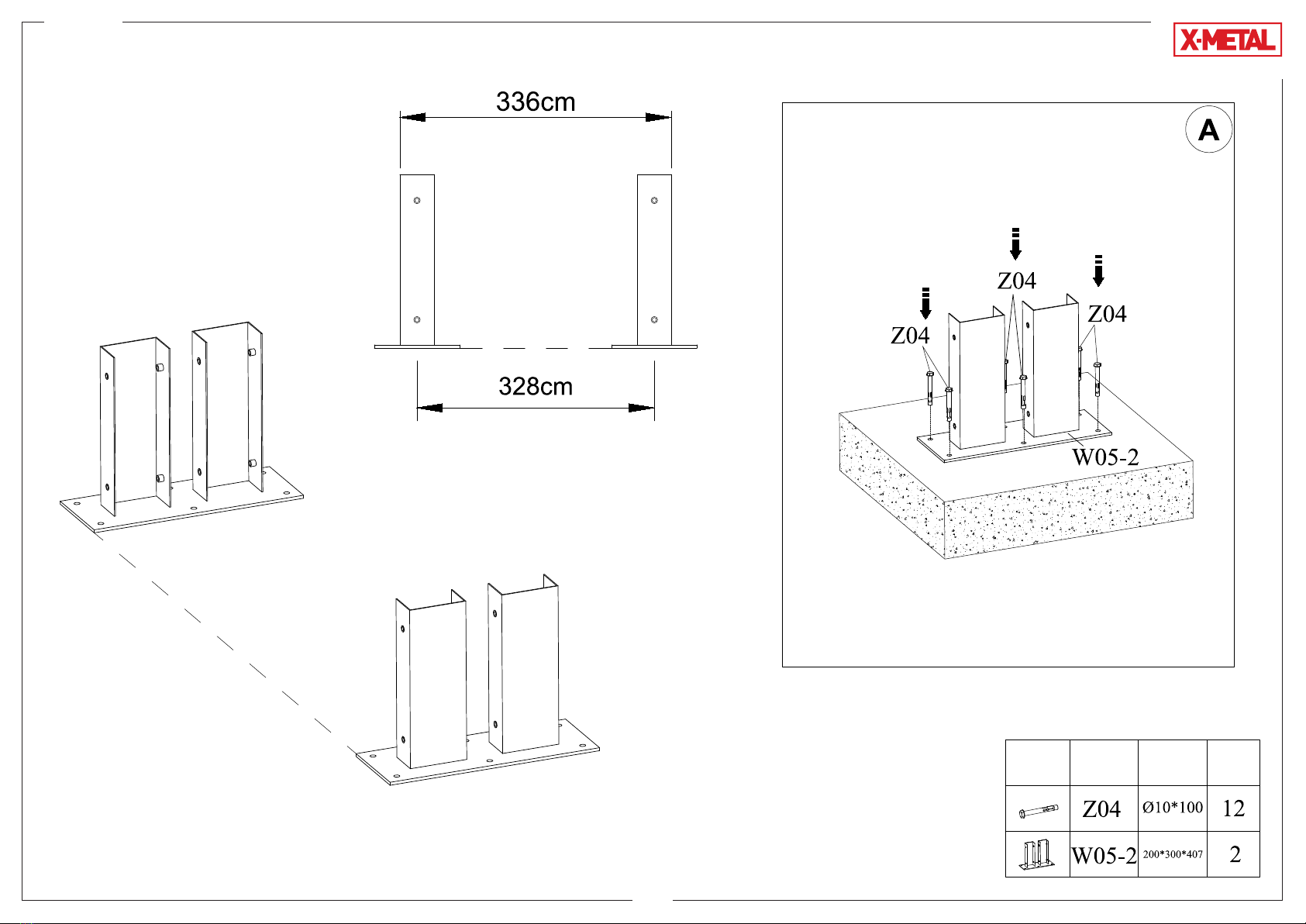 X-METAL

336cm

328cm

A

Z04

Z04

Z04

W05-2

|  |  |  |  |
|---|---|---|---|
|  | Z04 | Ø10*100 | 12 |
|  | W05-2 | 200*300*407 | 2 |