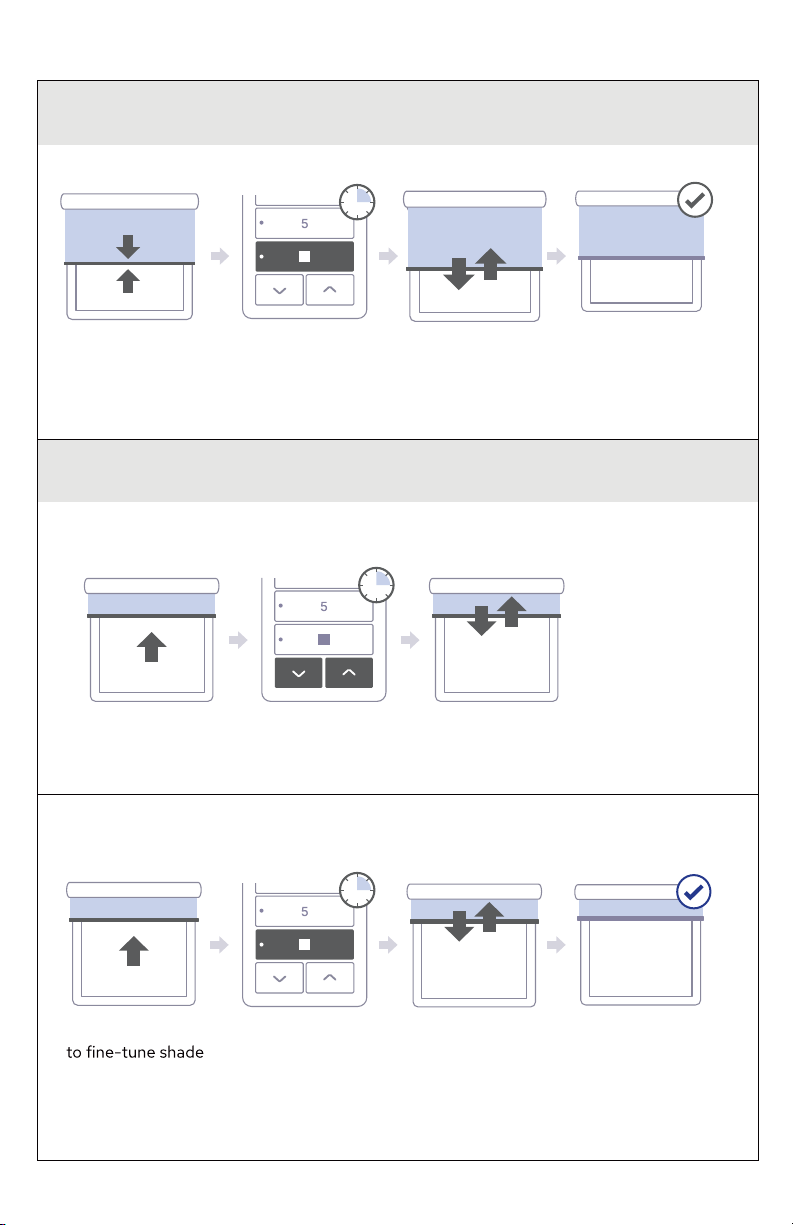 5

5

5

to fine-tune shade