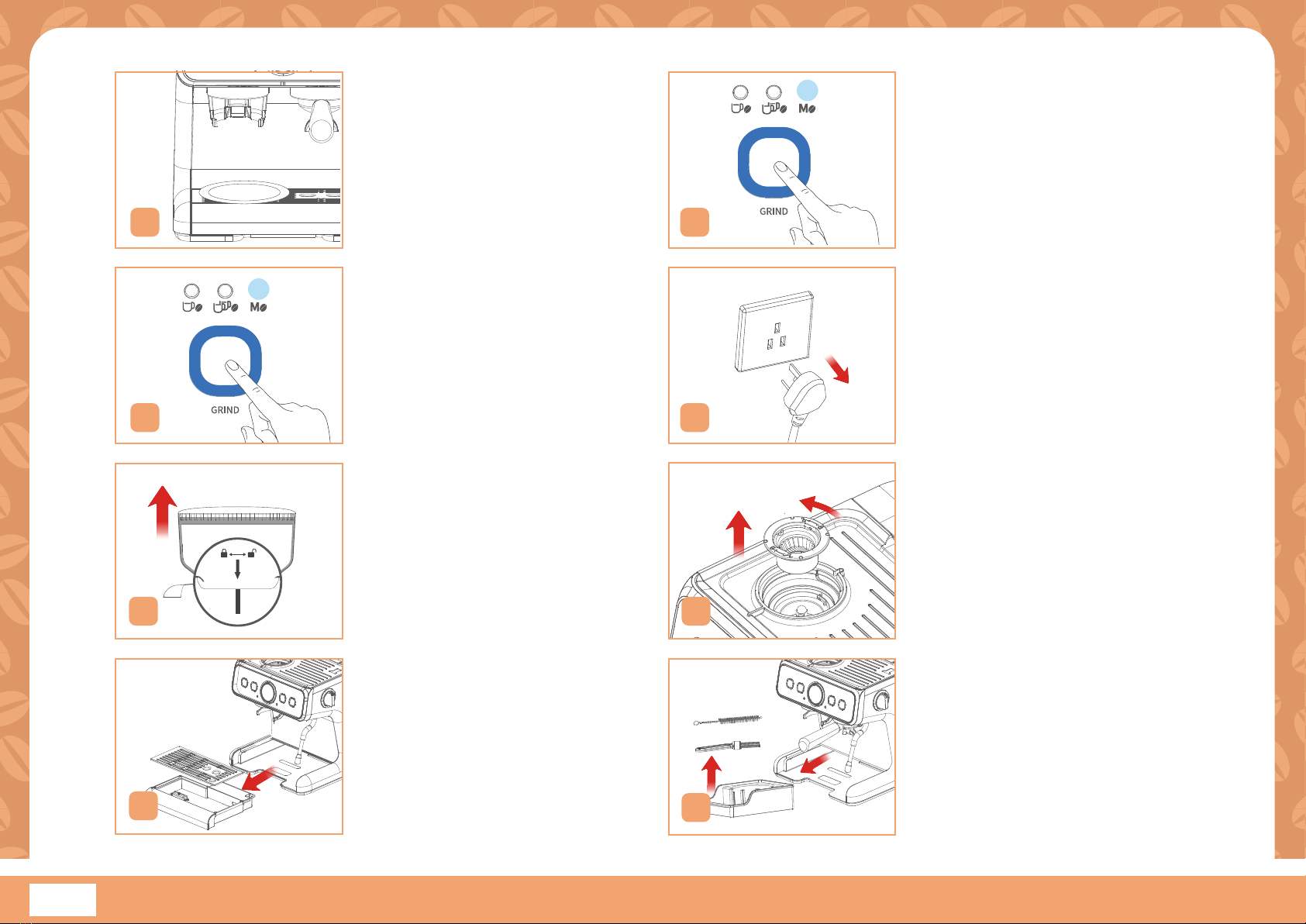 M
GRIND
M
GRIND