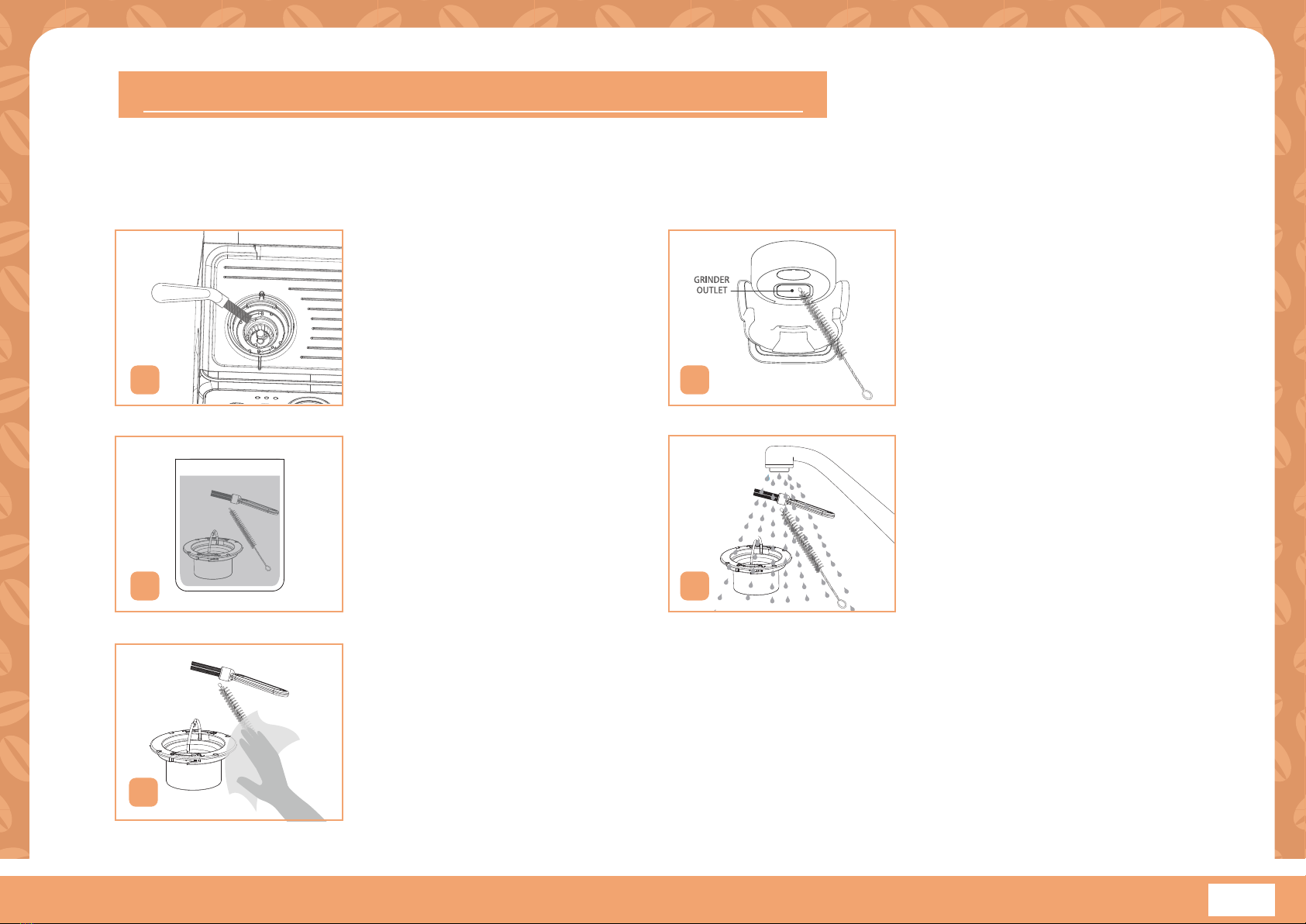 GRINDER
OUTLET