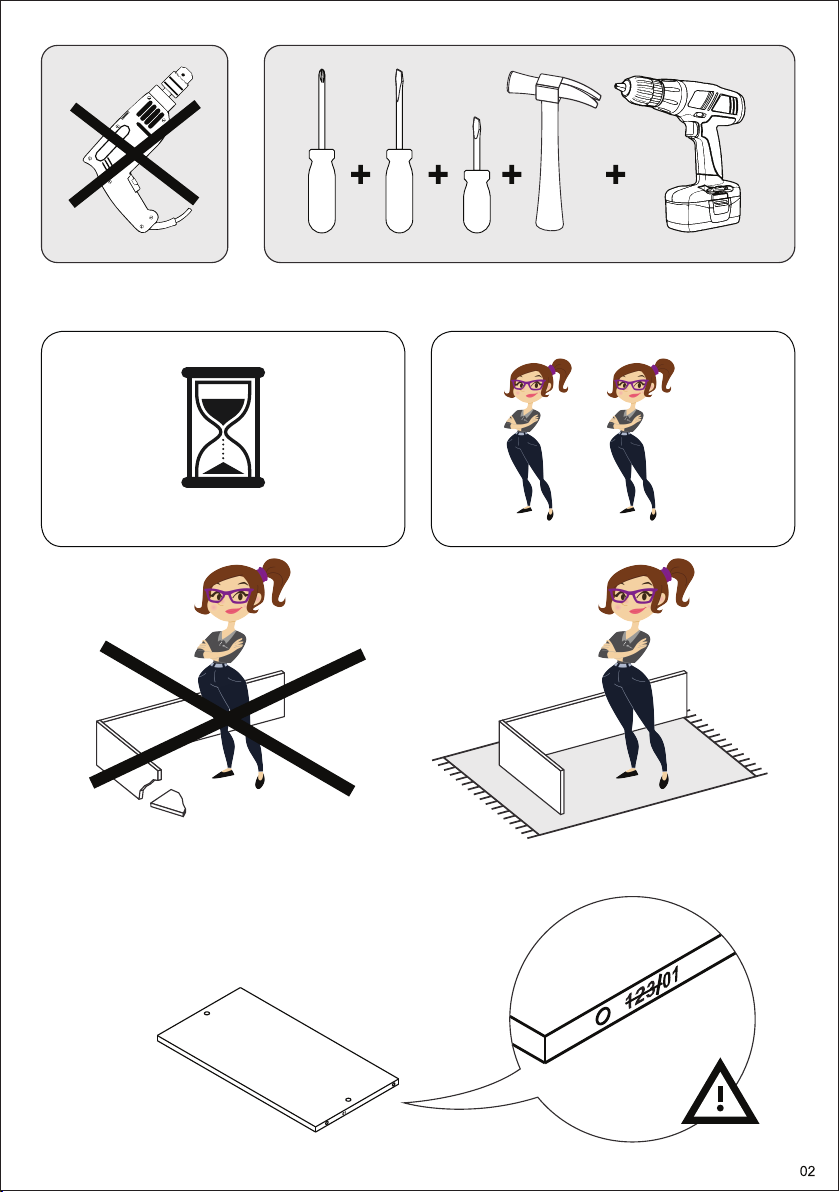 + + + +

O 123/01

02