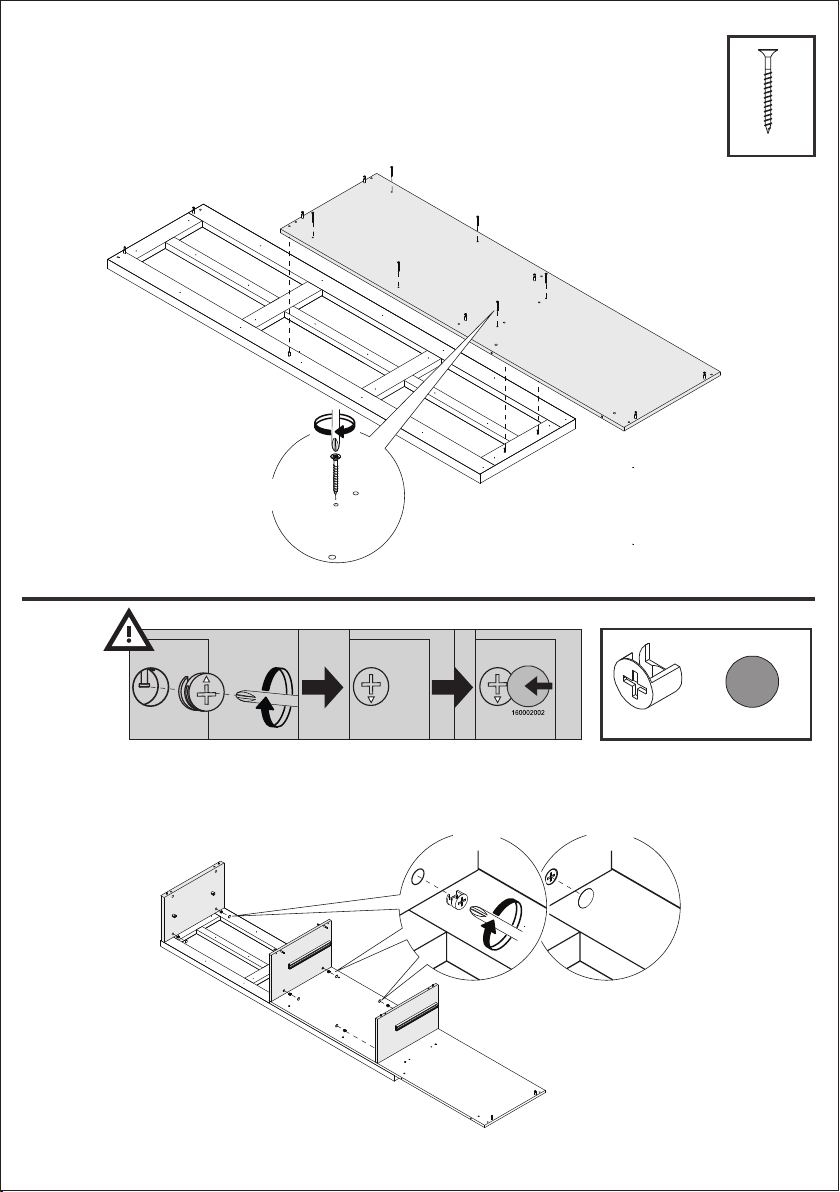 160002002