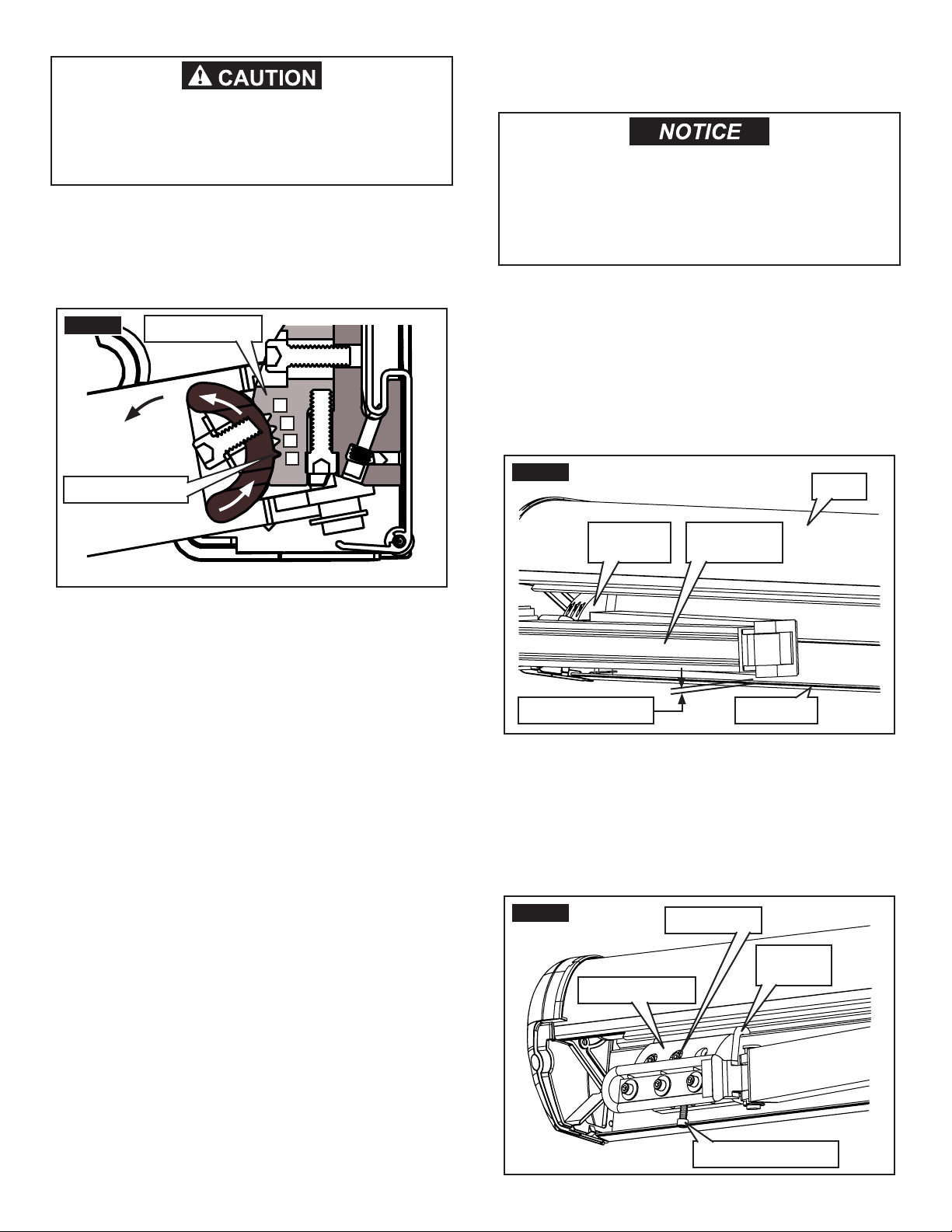 CAUTION

NOTICE