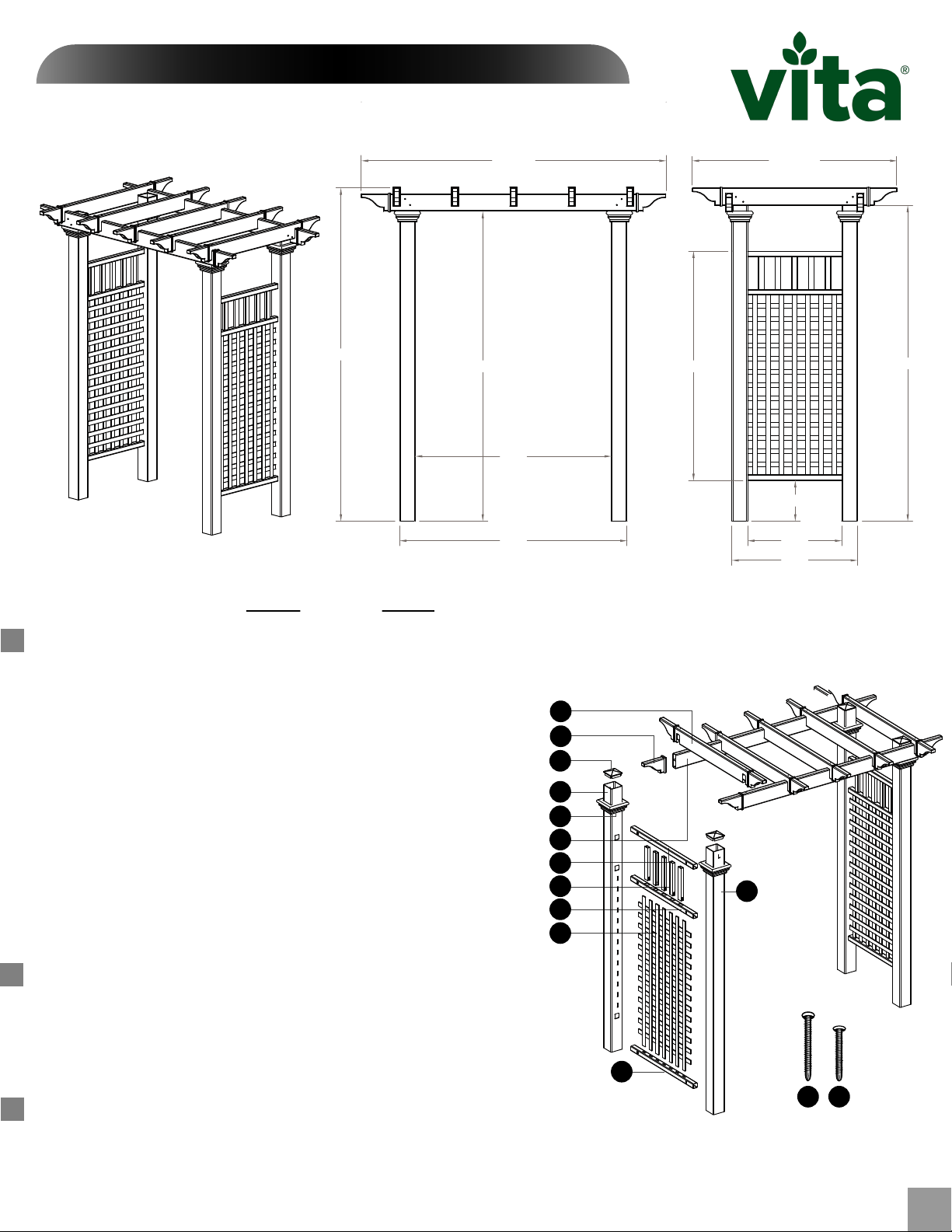 vita®