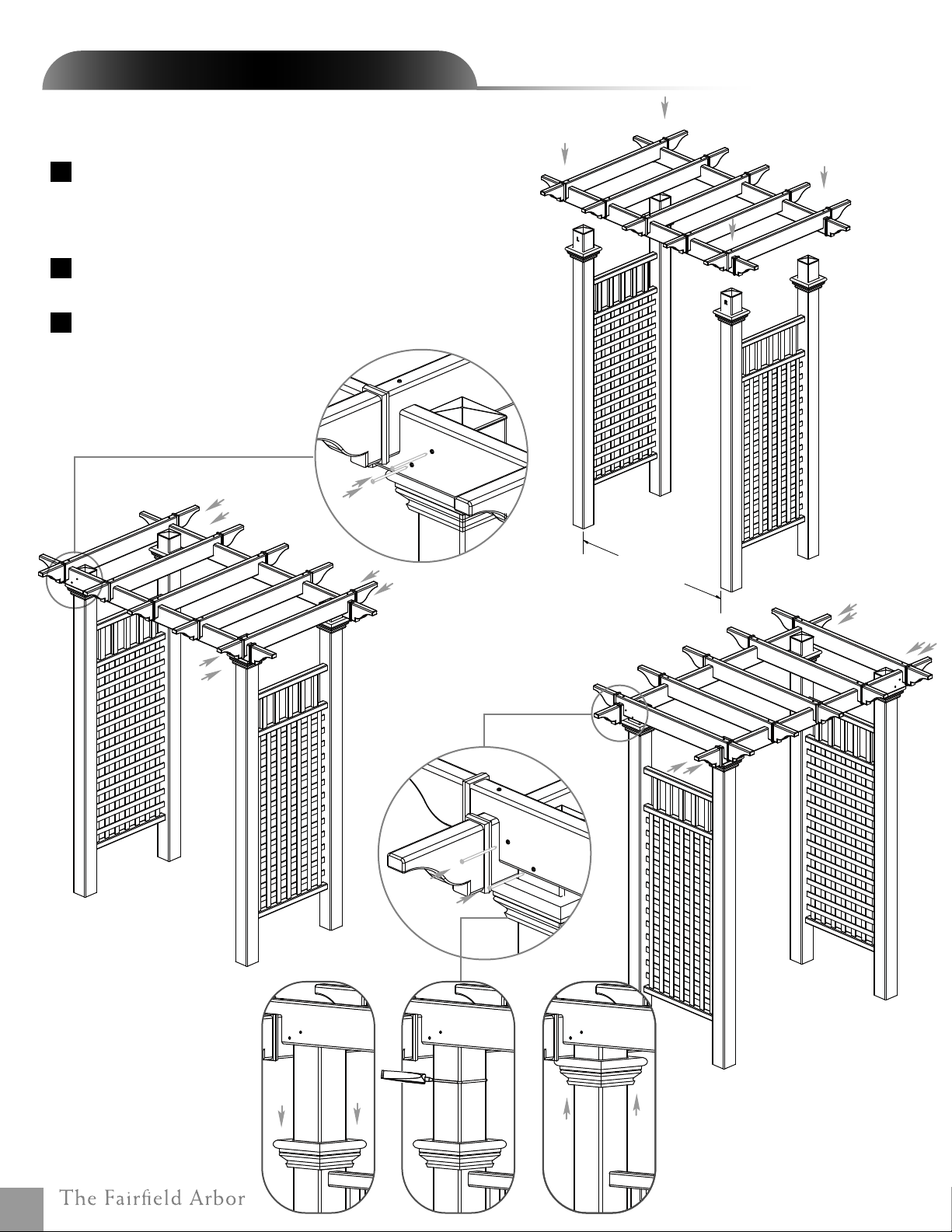 The Fairfield Arbor