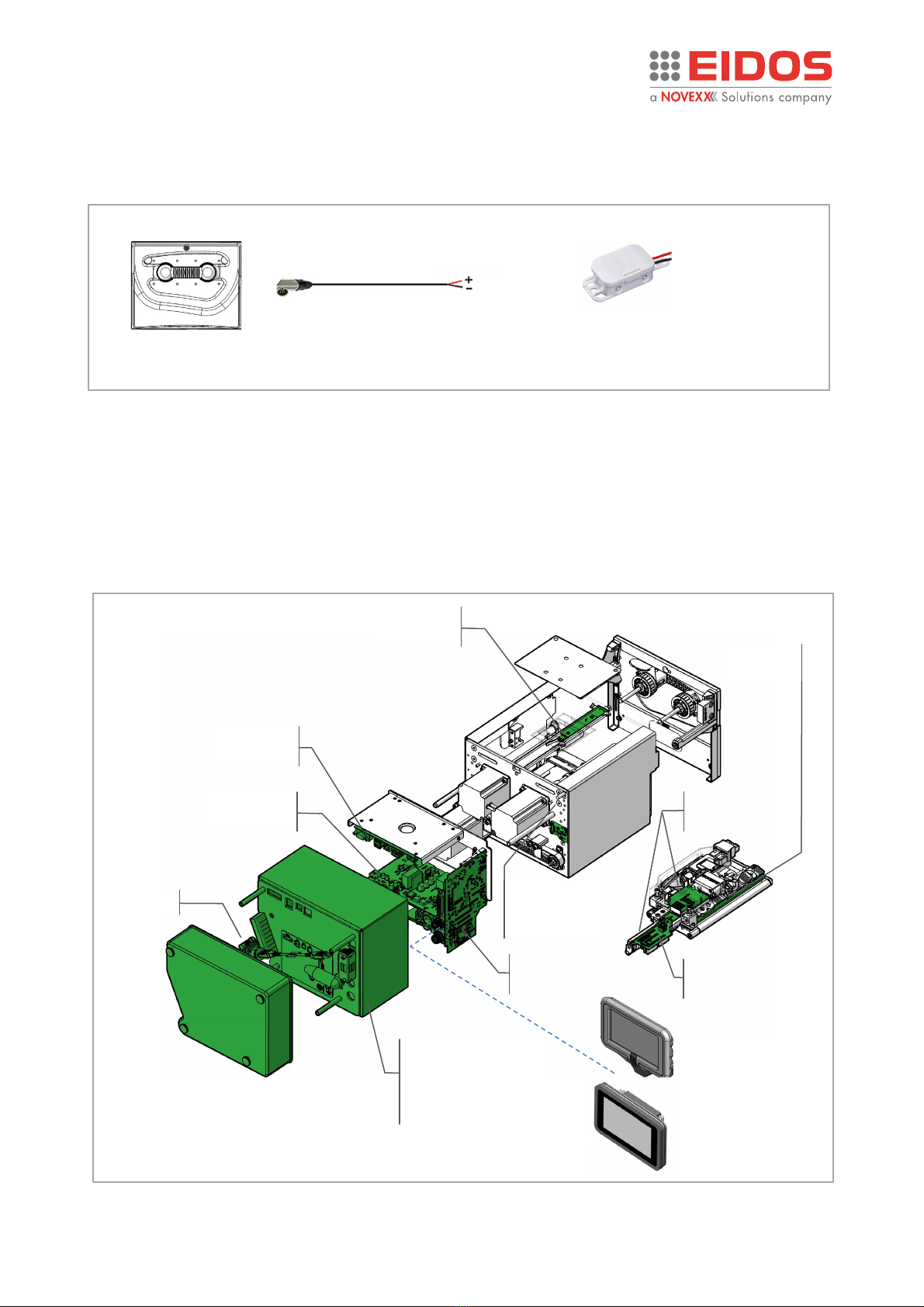 EIDOS
a NOVEXX Solutions company

+
-