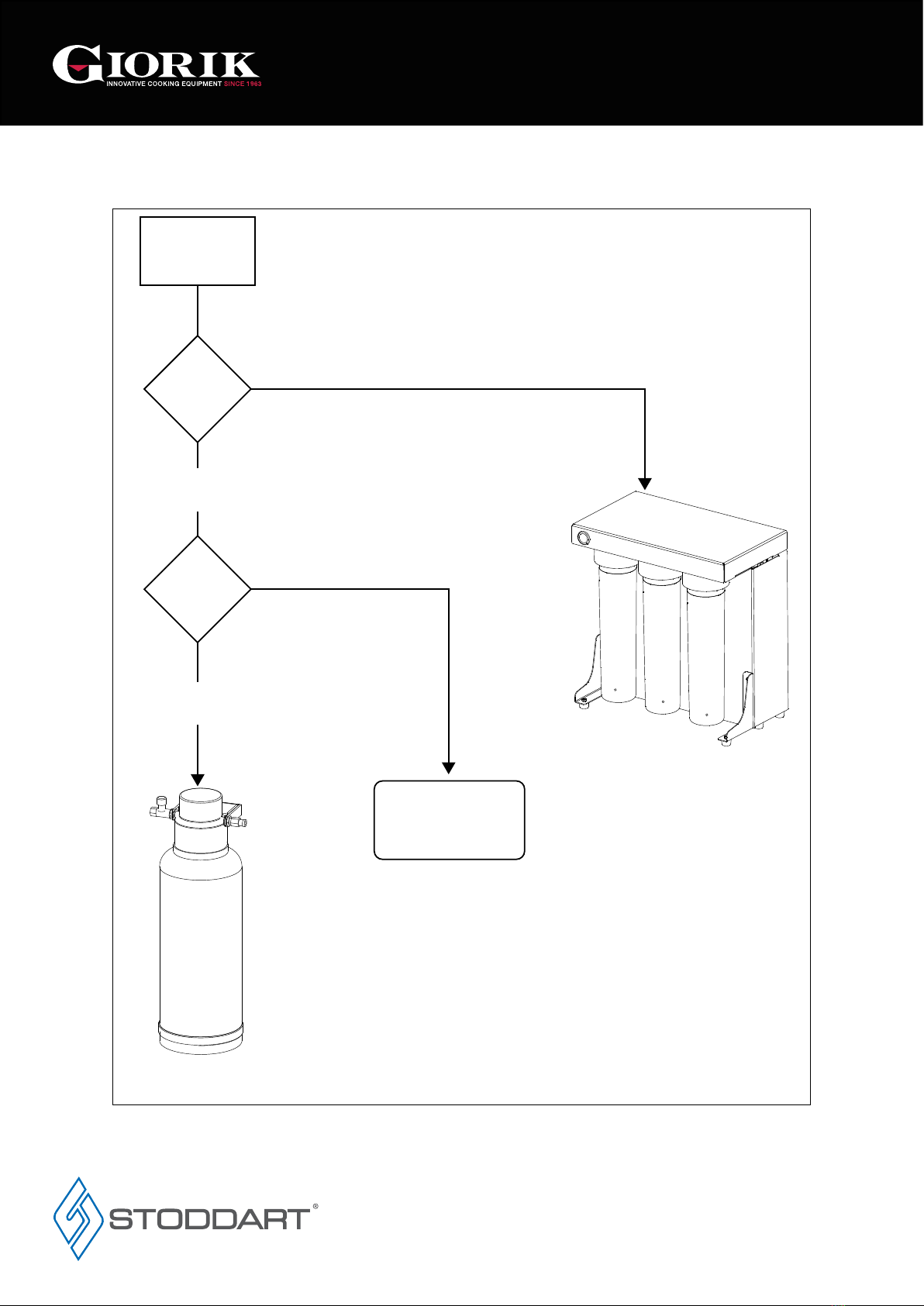 GIORIK
INNOVATIVE COOKING EQUIPMENT SINCE 1963

STODDART®