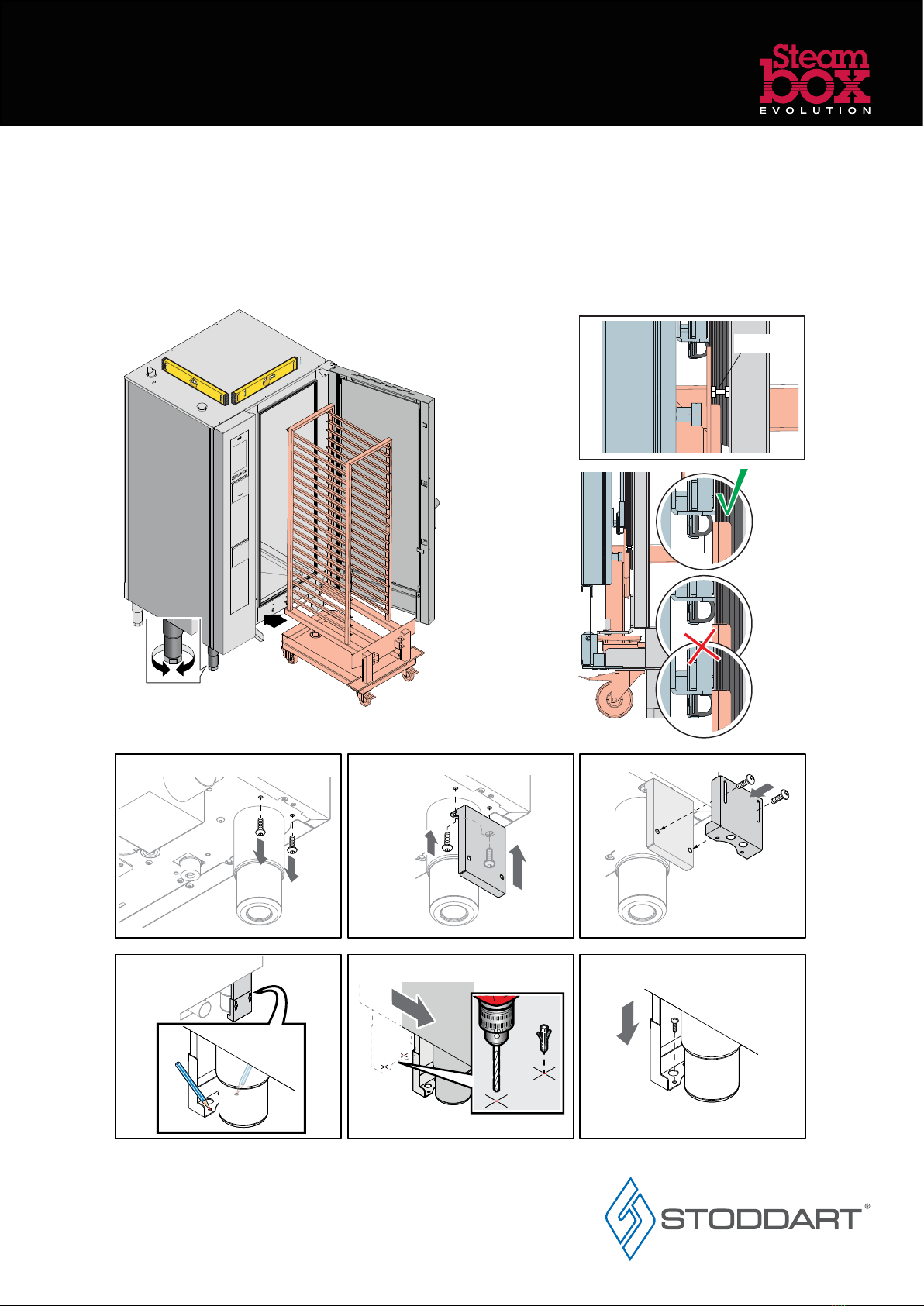 Steam box
EVOLUTION

STODDART®