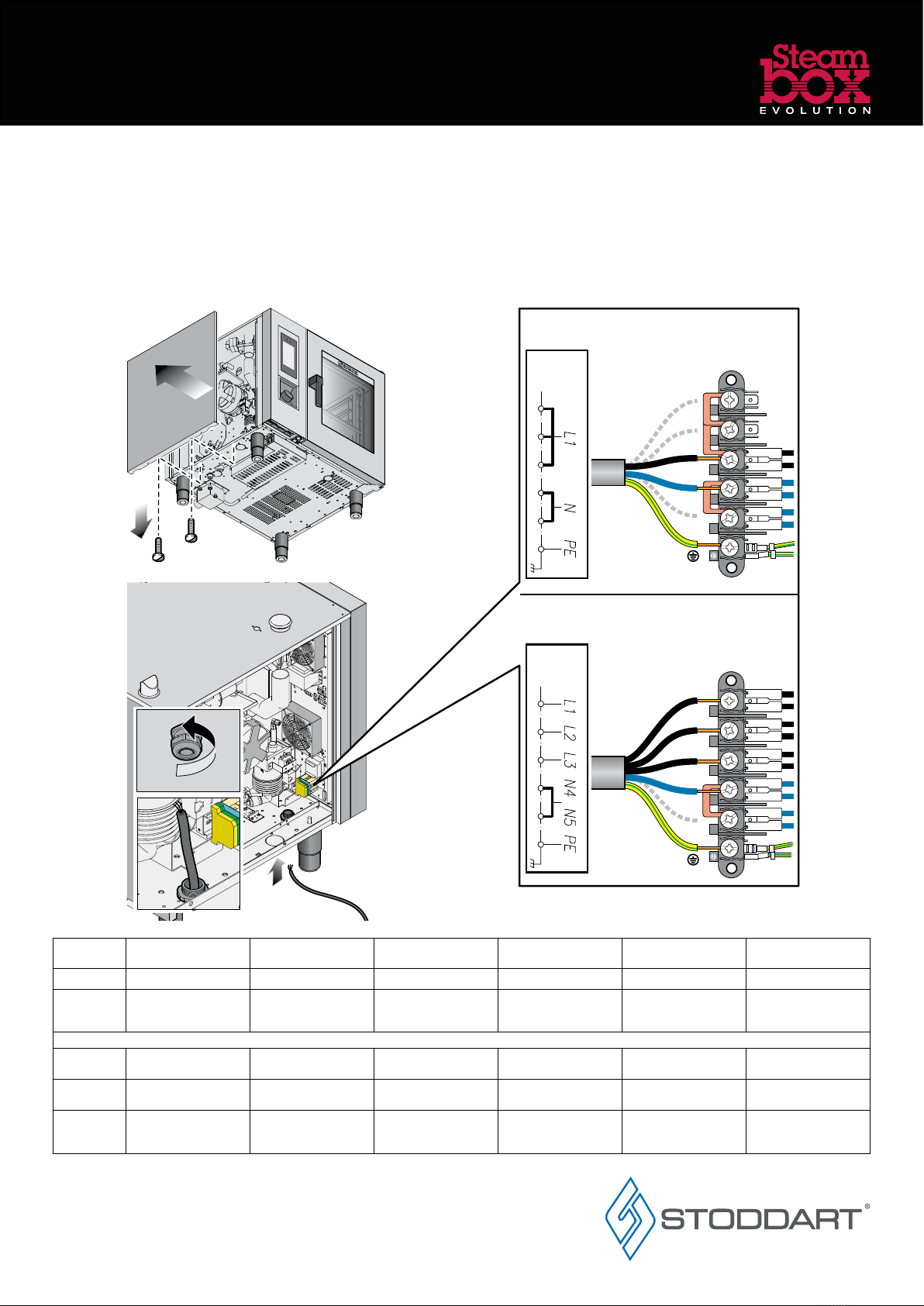 Steam box EVOLUTION

L1

N

PE

L1 L2 L3 N4 N5 PE

STODDART®