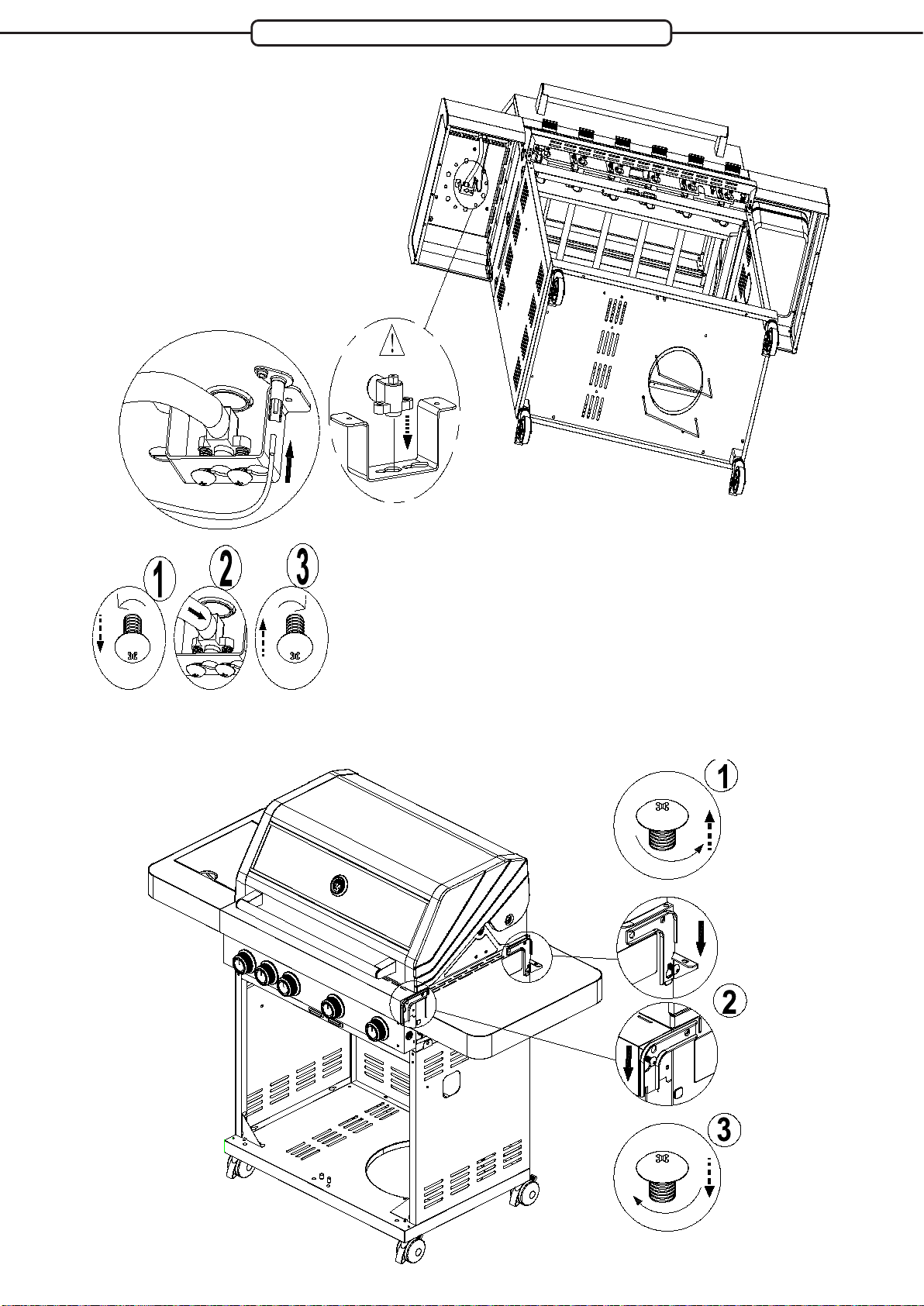 1
2
3
1
2
3