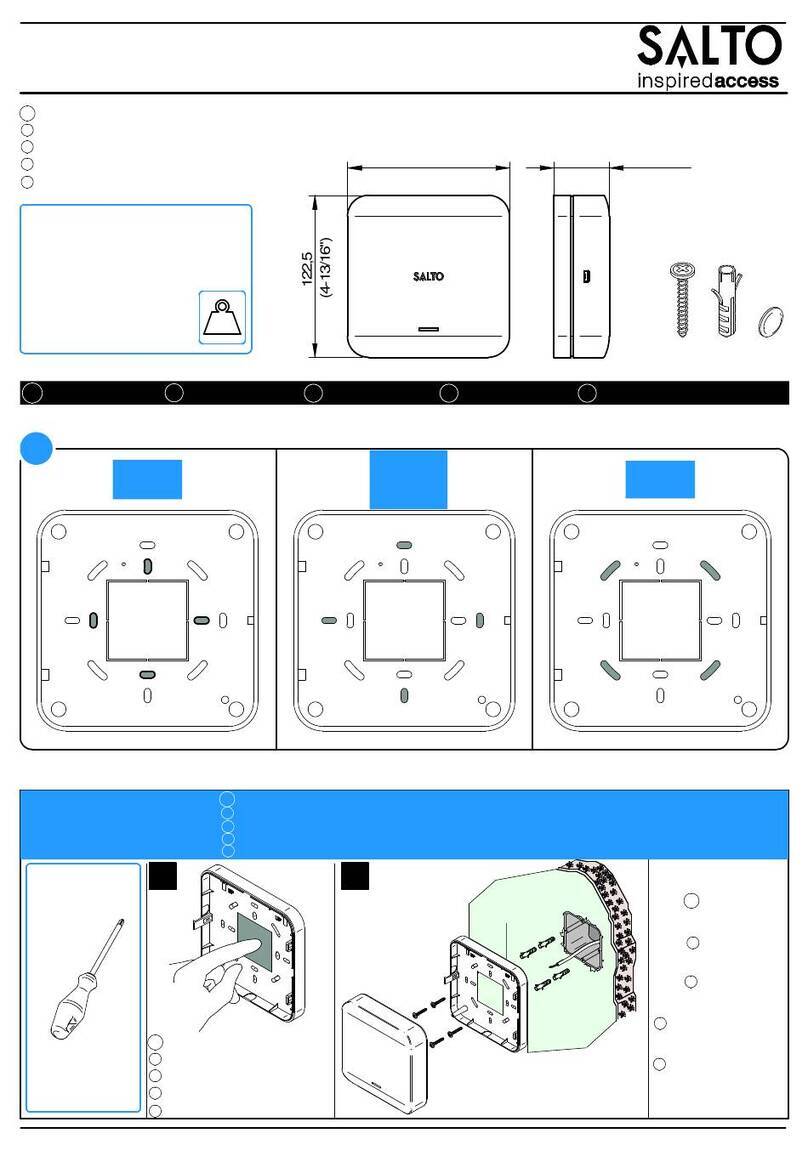 SALTO
inspiredaccess

122.5
(4-13/16")

SALTO