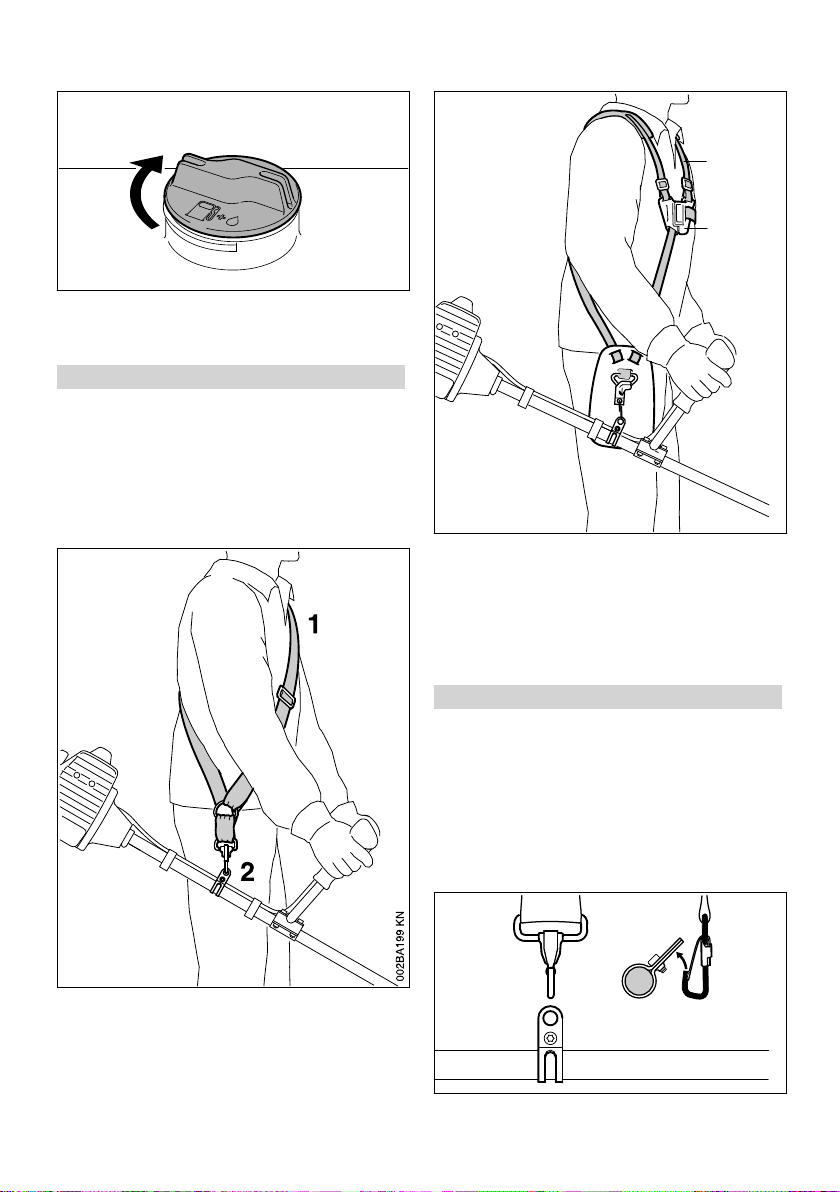 1

2

002BA199 KN