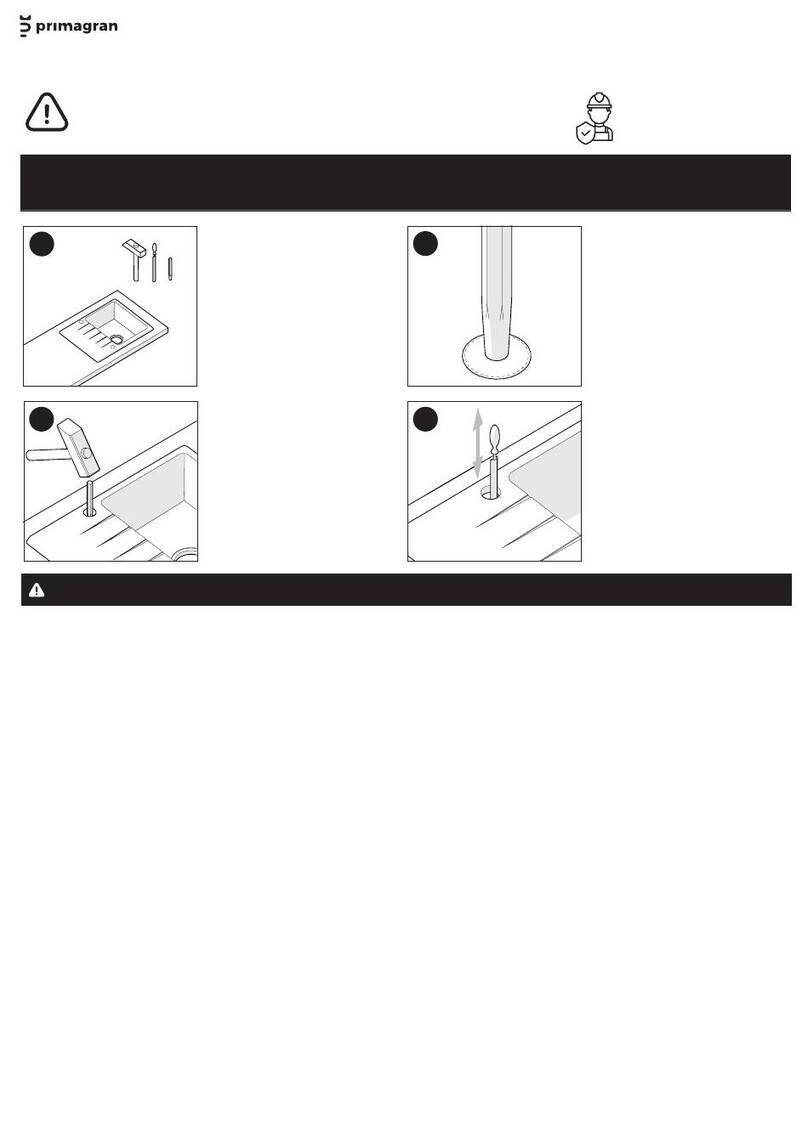 primagran