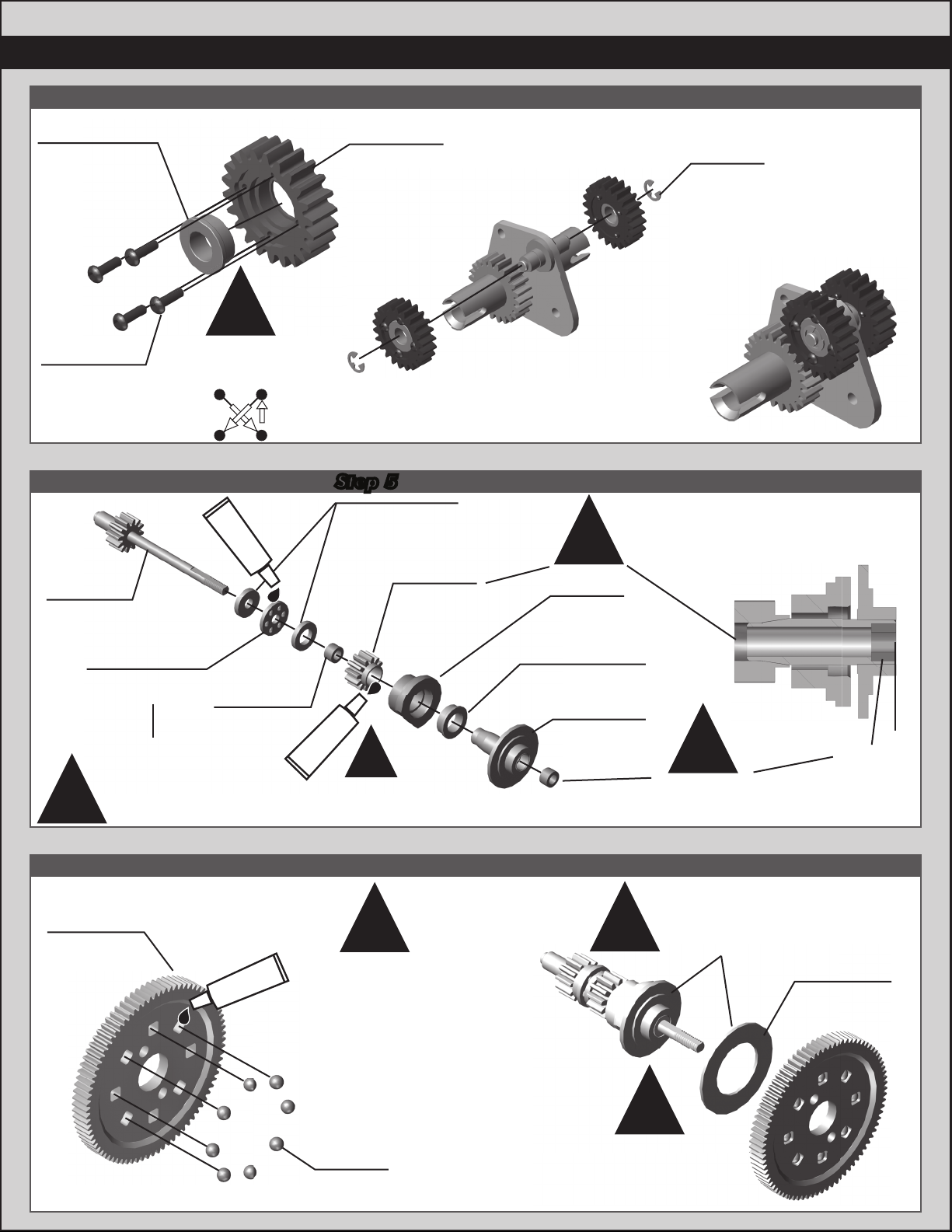 Step 5