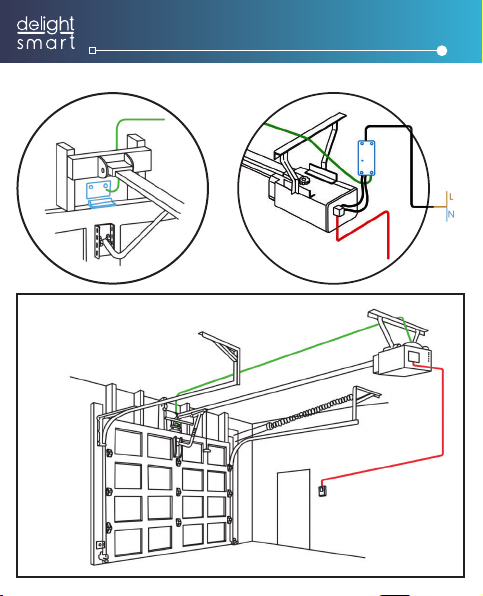 delight
smart

L
N