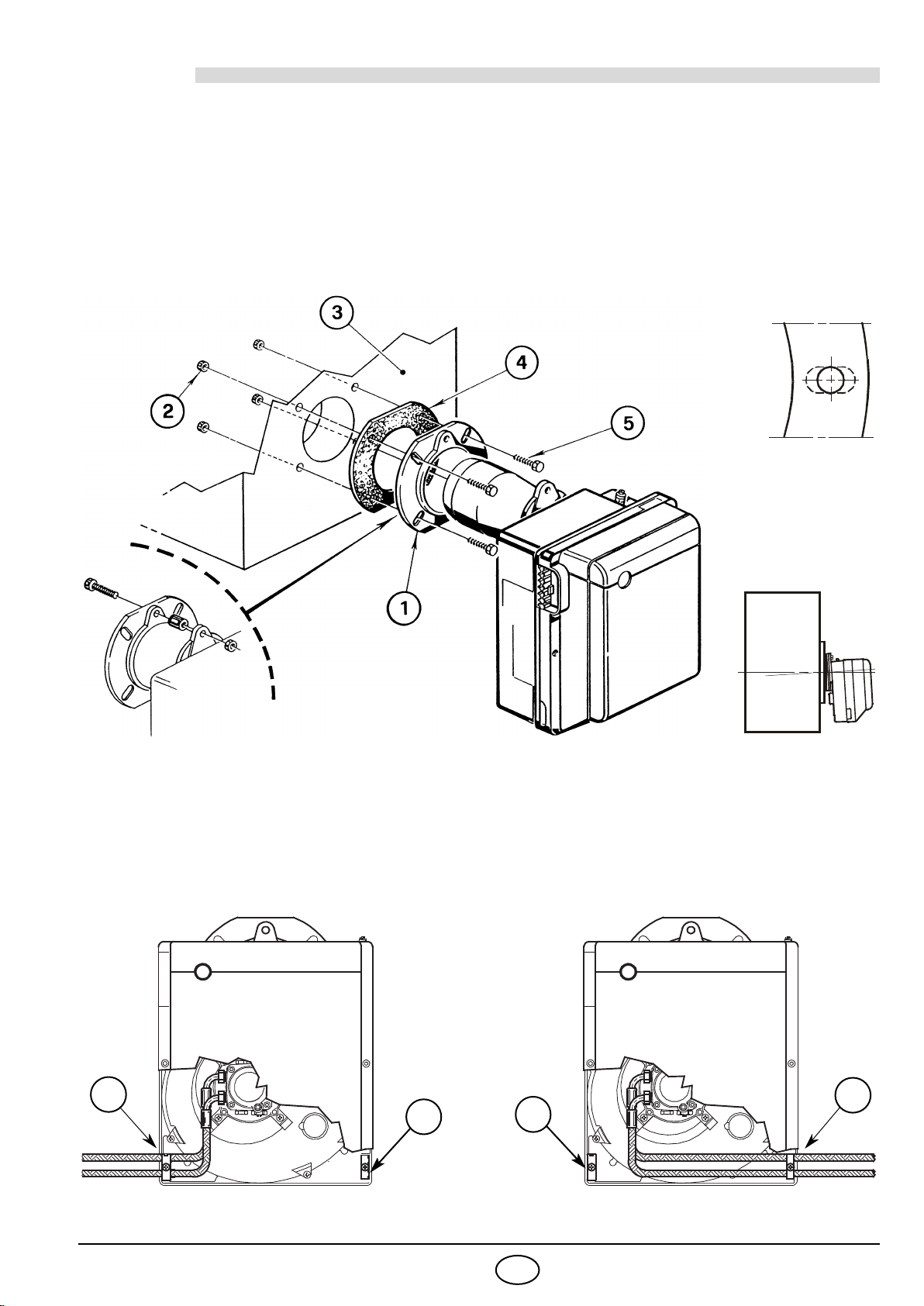 3

4

2

5

1