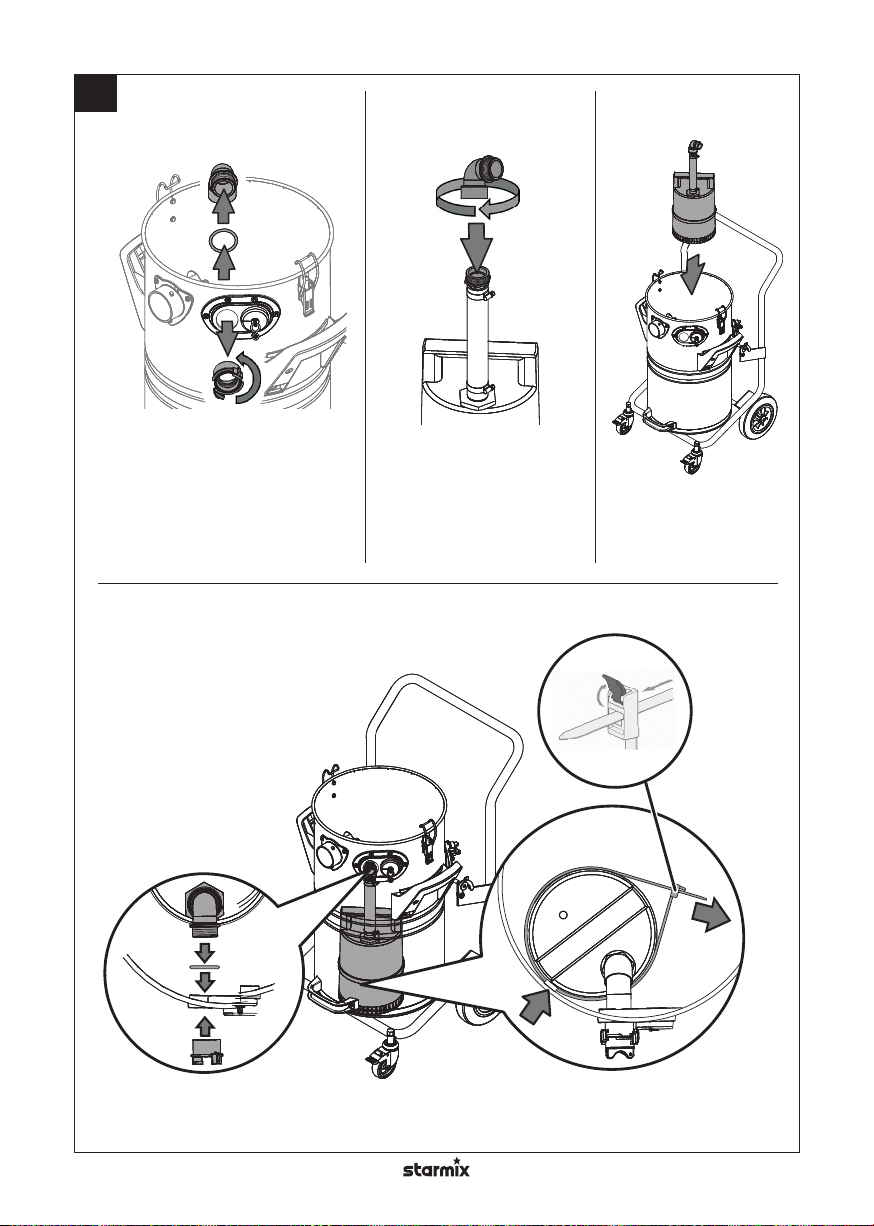 starmix