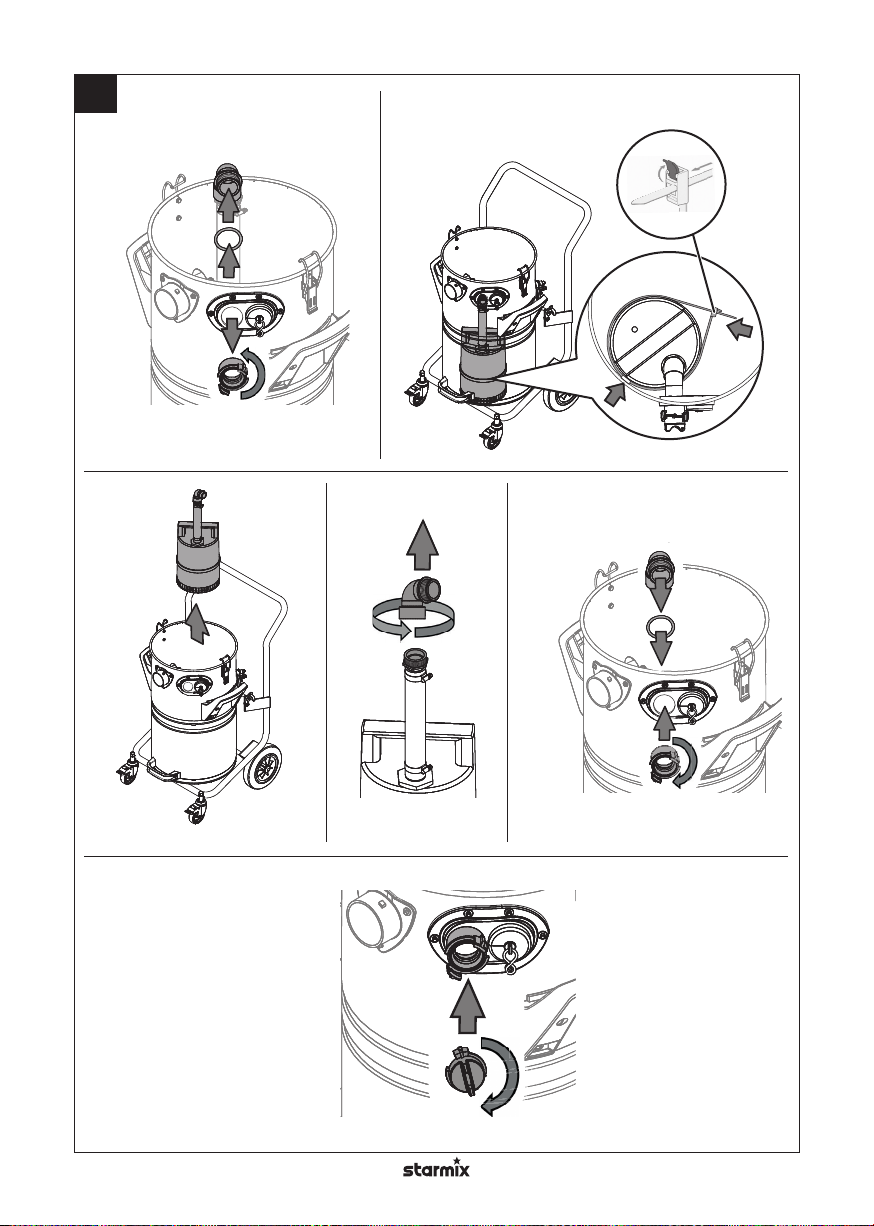 starmix