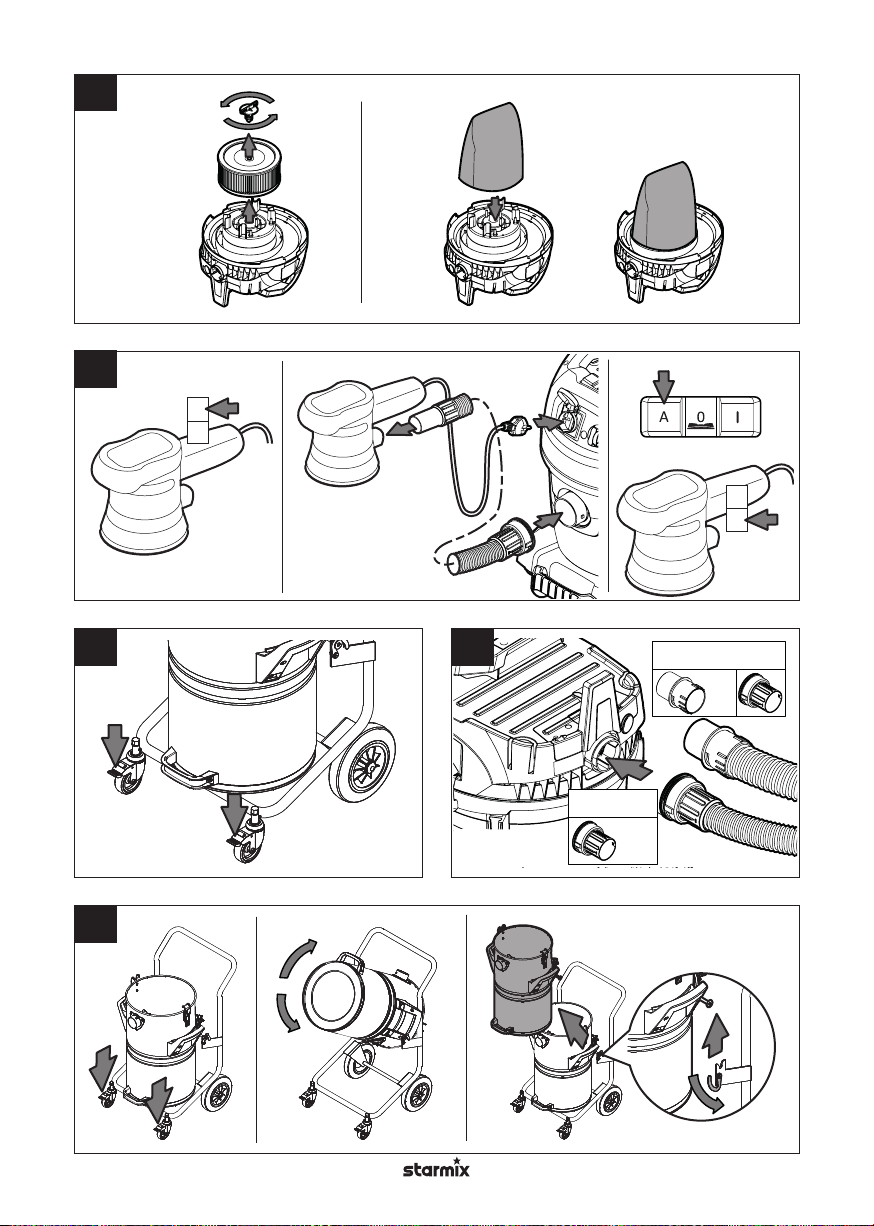 A 0 I

starmix