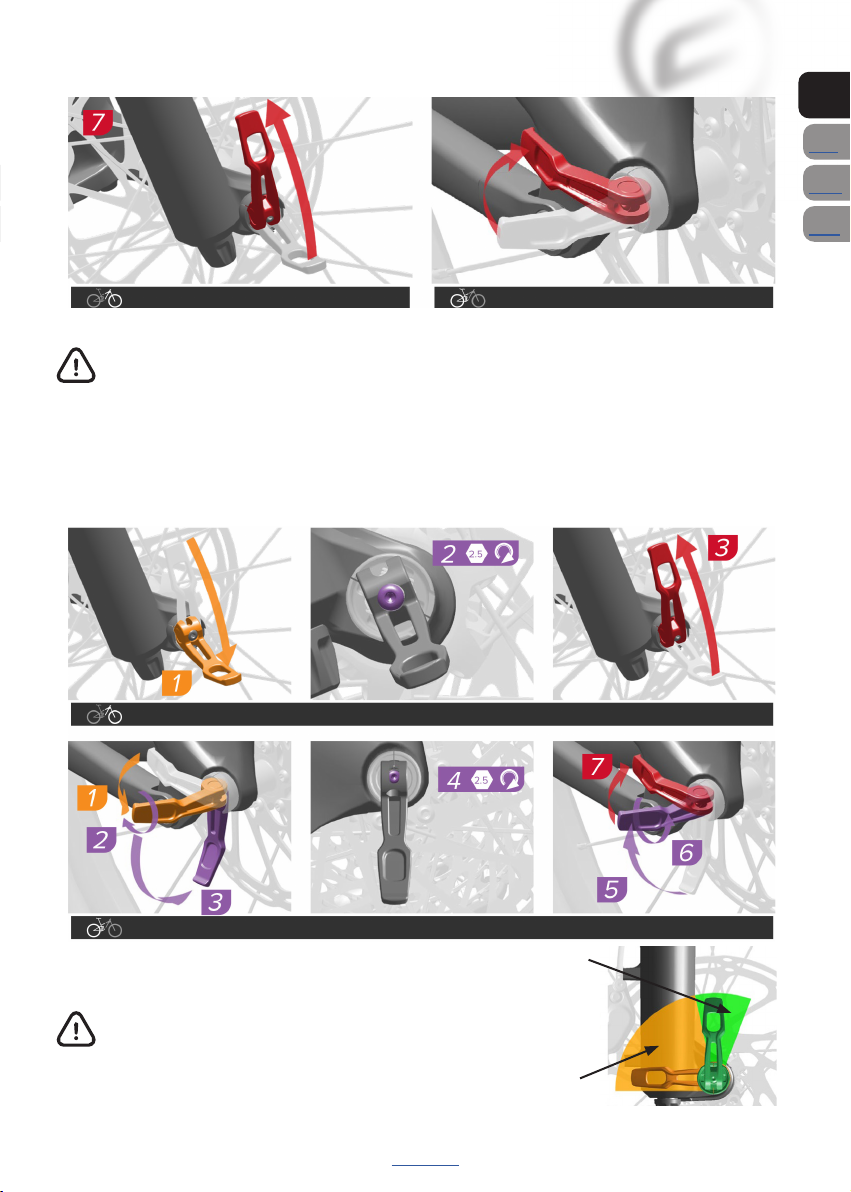 7

2 2.5

3

1

1

2

3

4 2.5

7

6

5