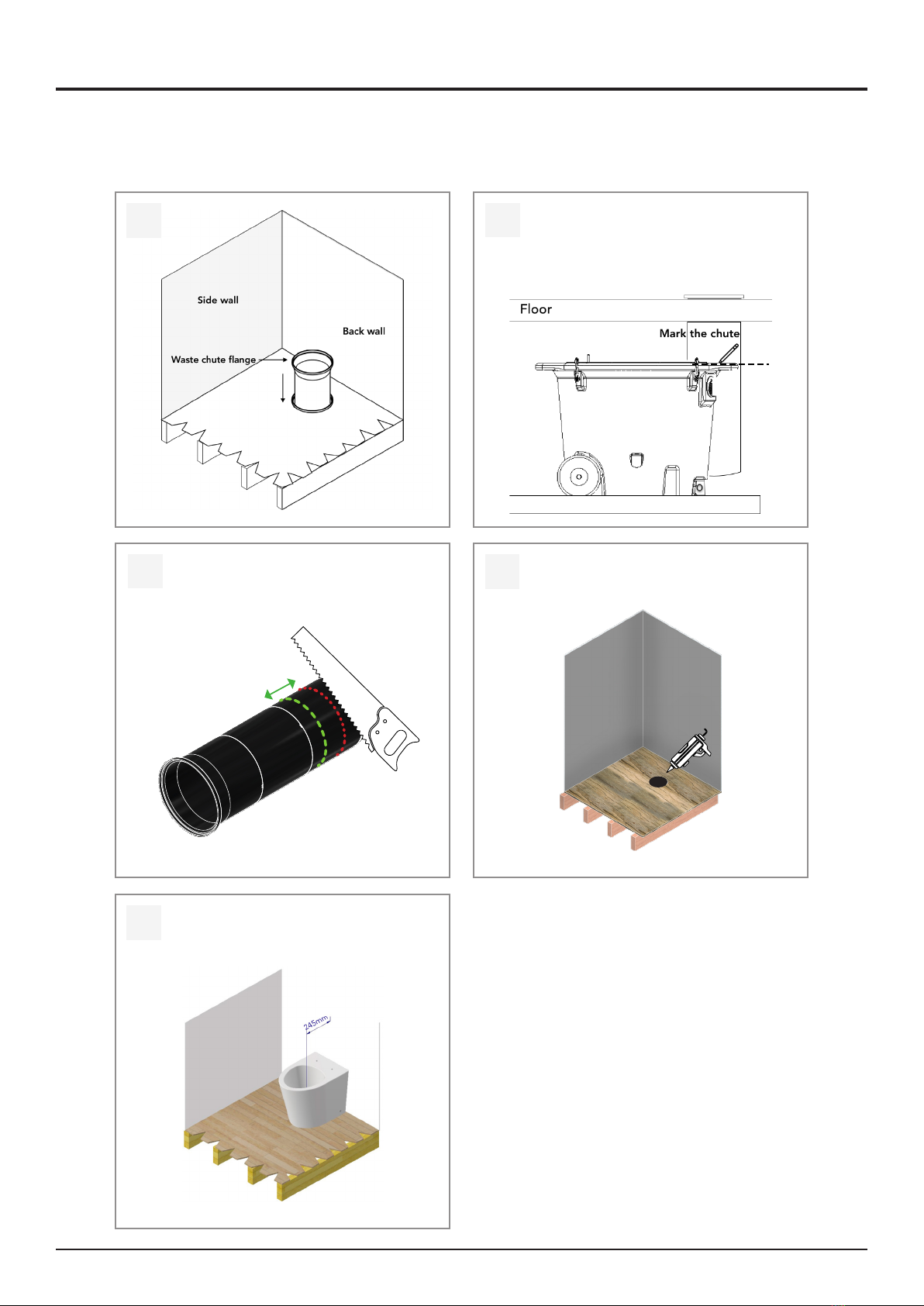 Side wall

Back wall

Waste chute flange

Floor

Mark the chute

245mm