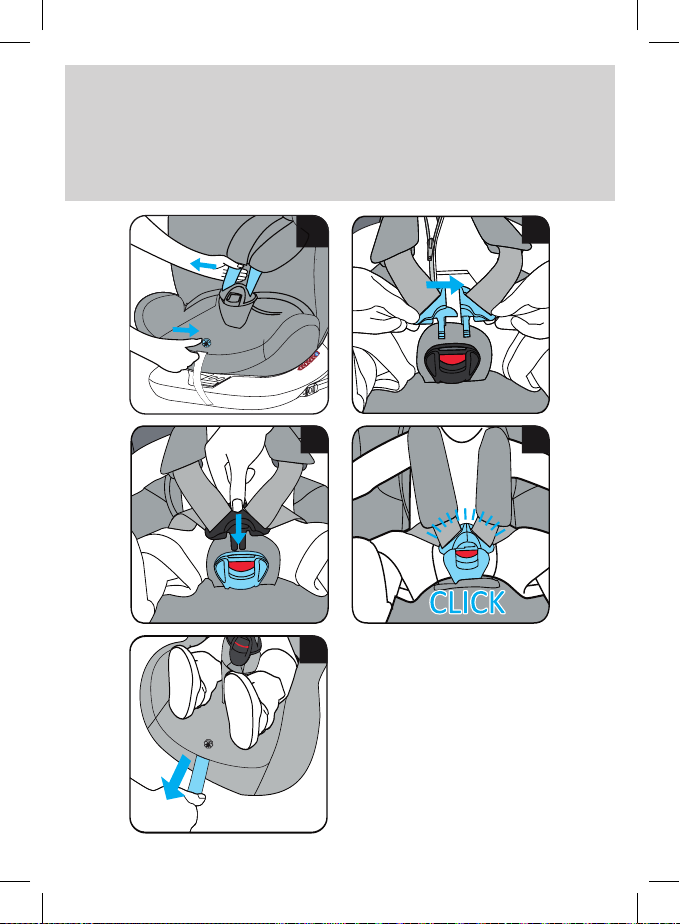 CLICK