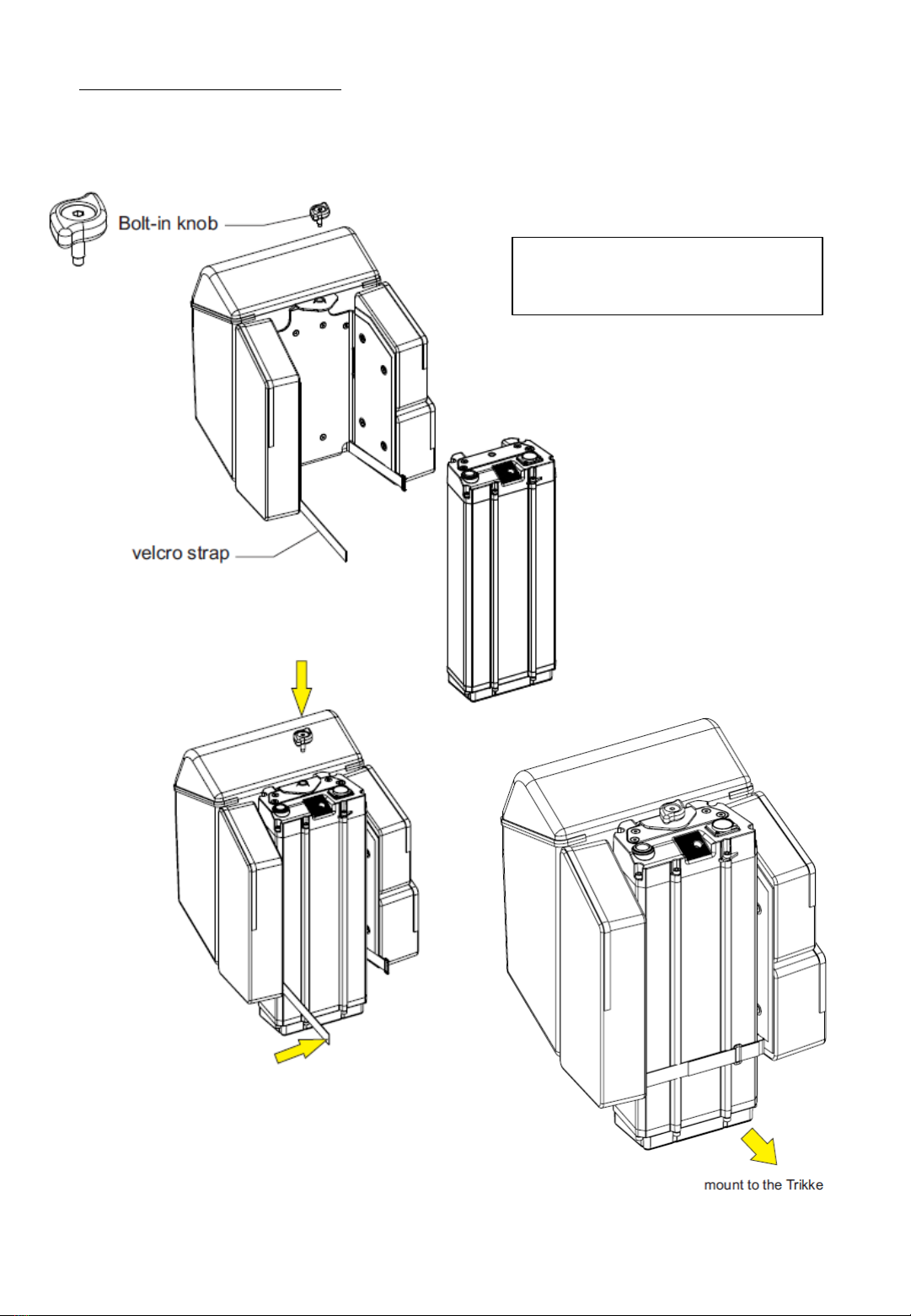 Bolt-in knob

velcro strap

mount to the Trikke