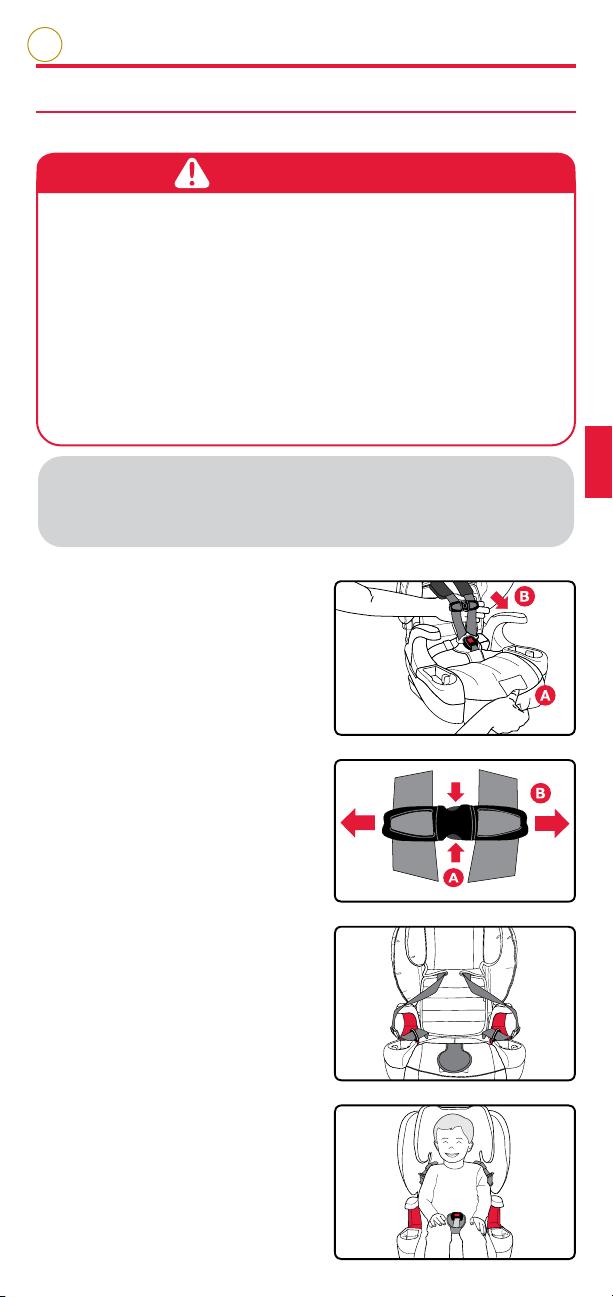 B

A

B

A