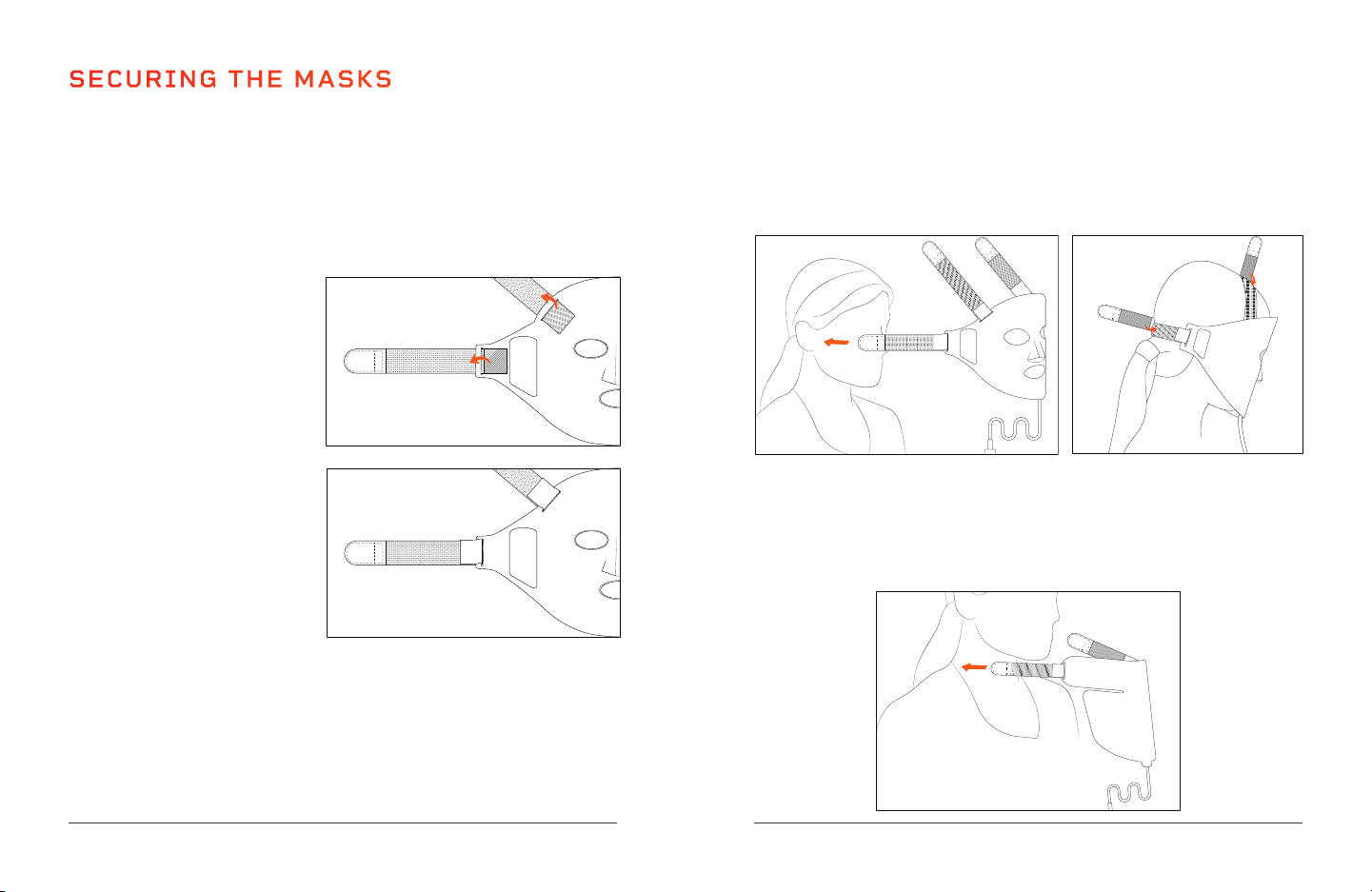 SECURING THE MASKS