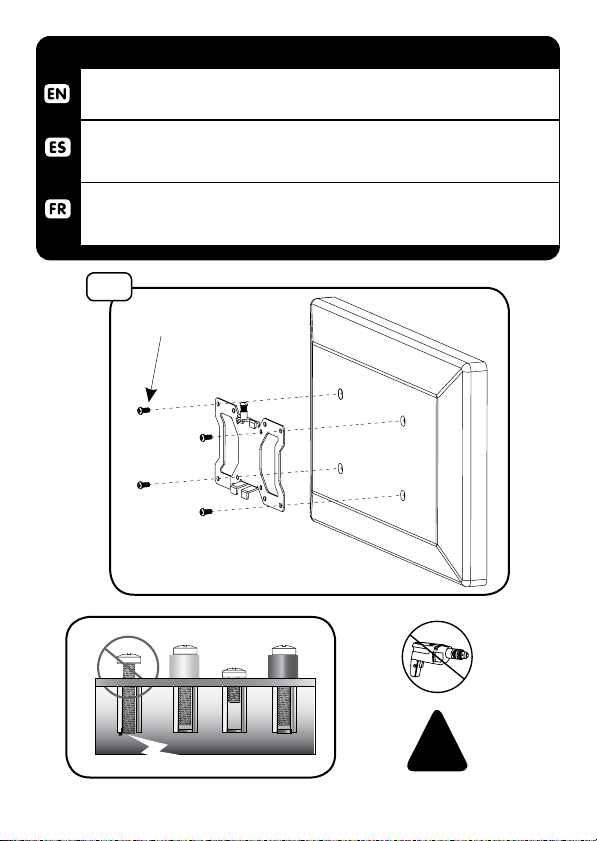 EN

ES

FR