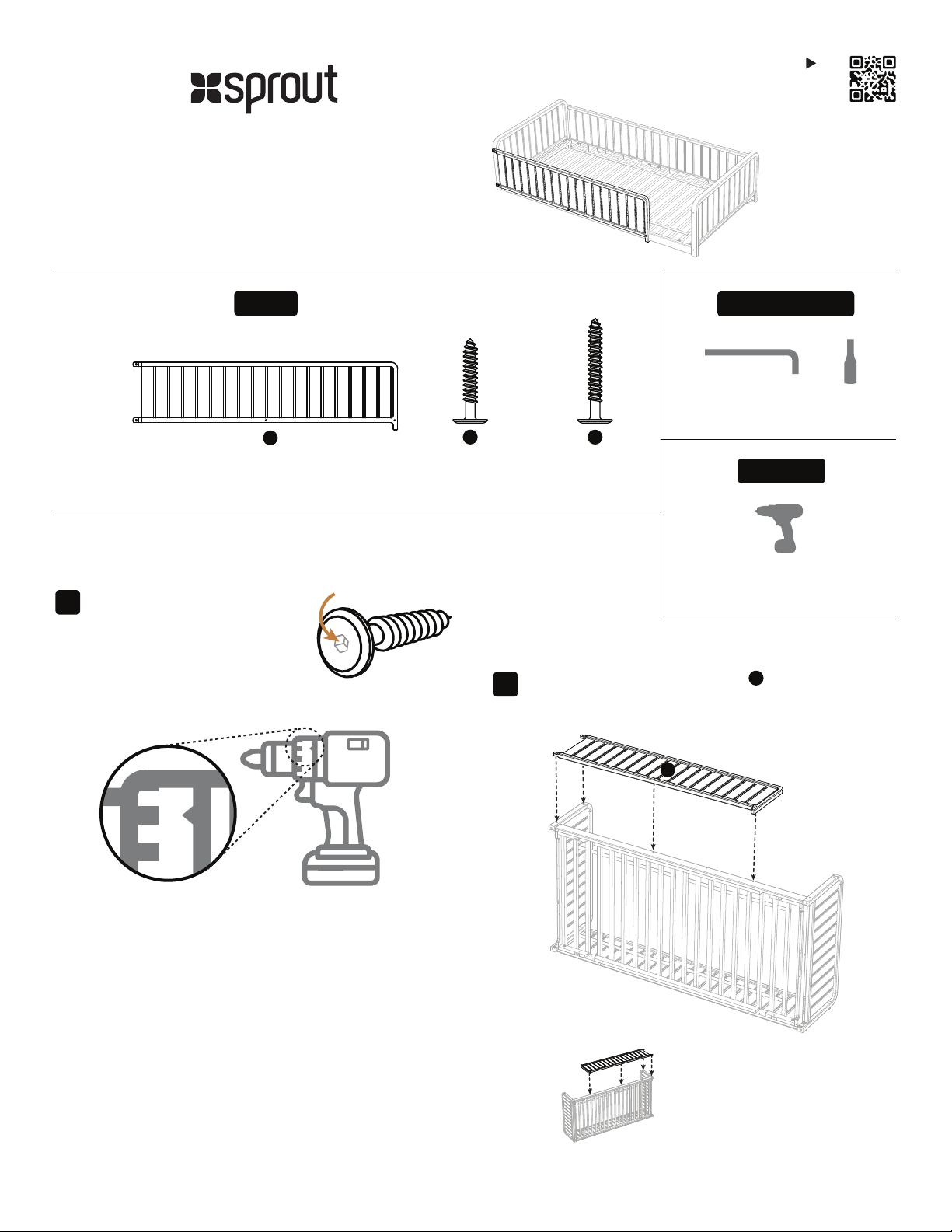 sprout