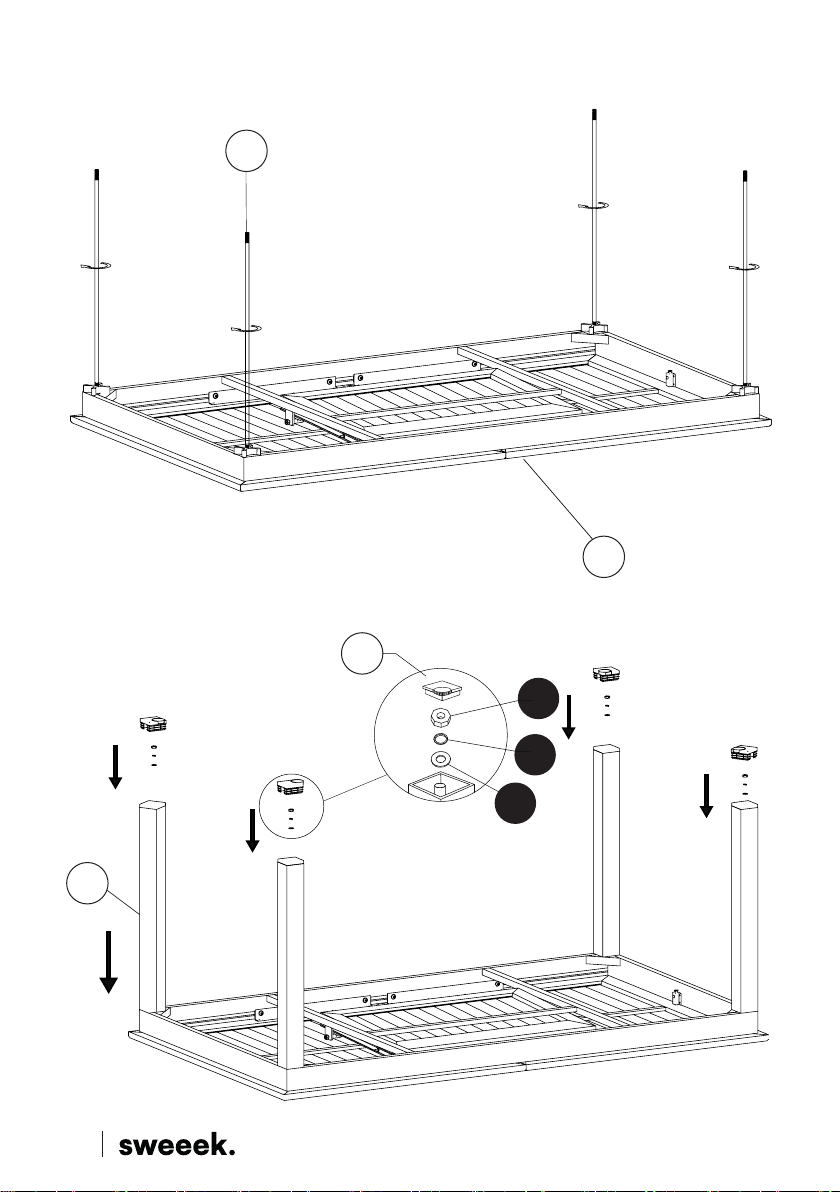 sweeek.