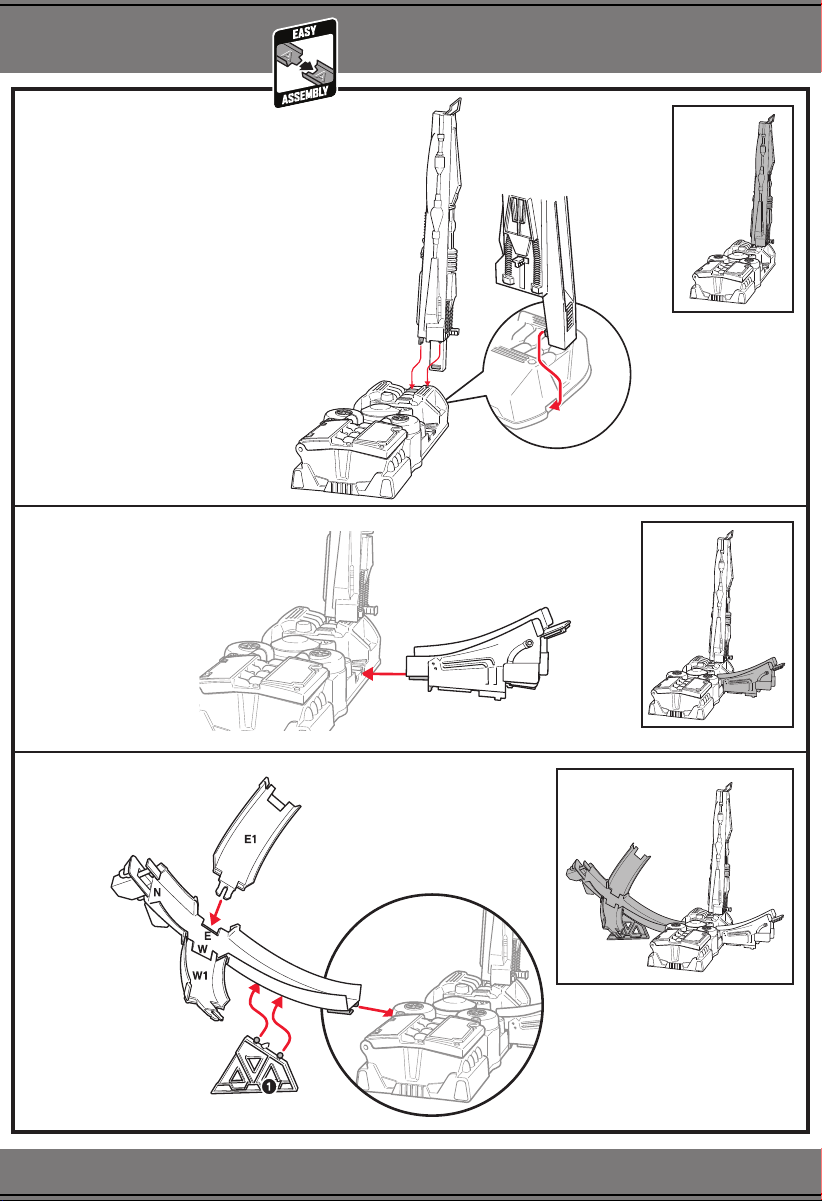 EASY
ASSEMBLY

E1
N
E
W
W1
1