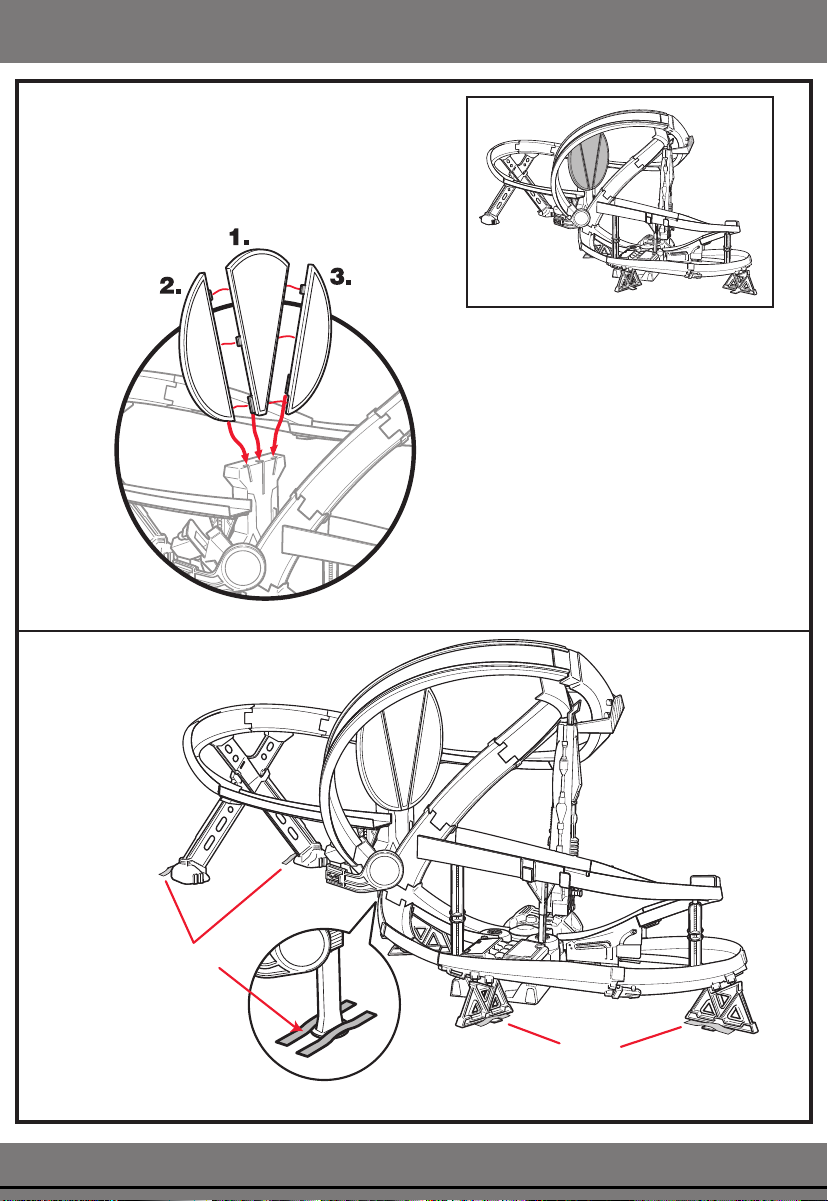 1.
2.
3.